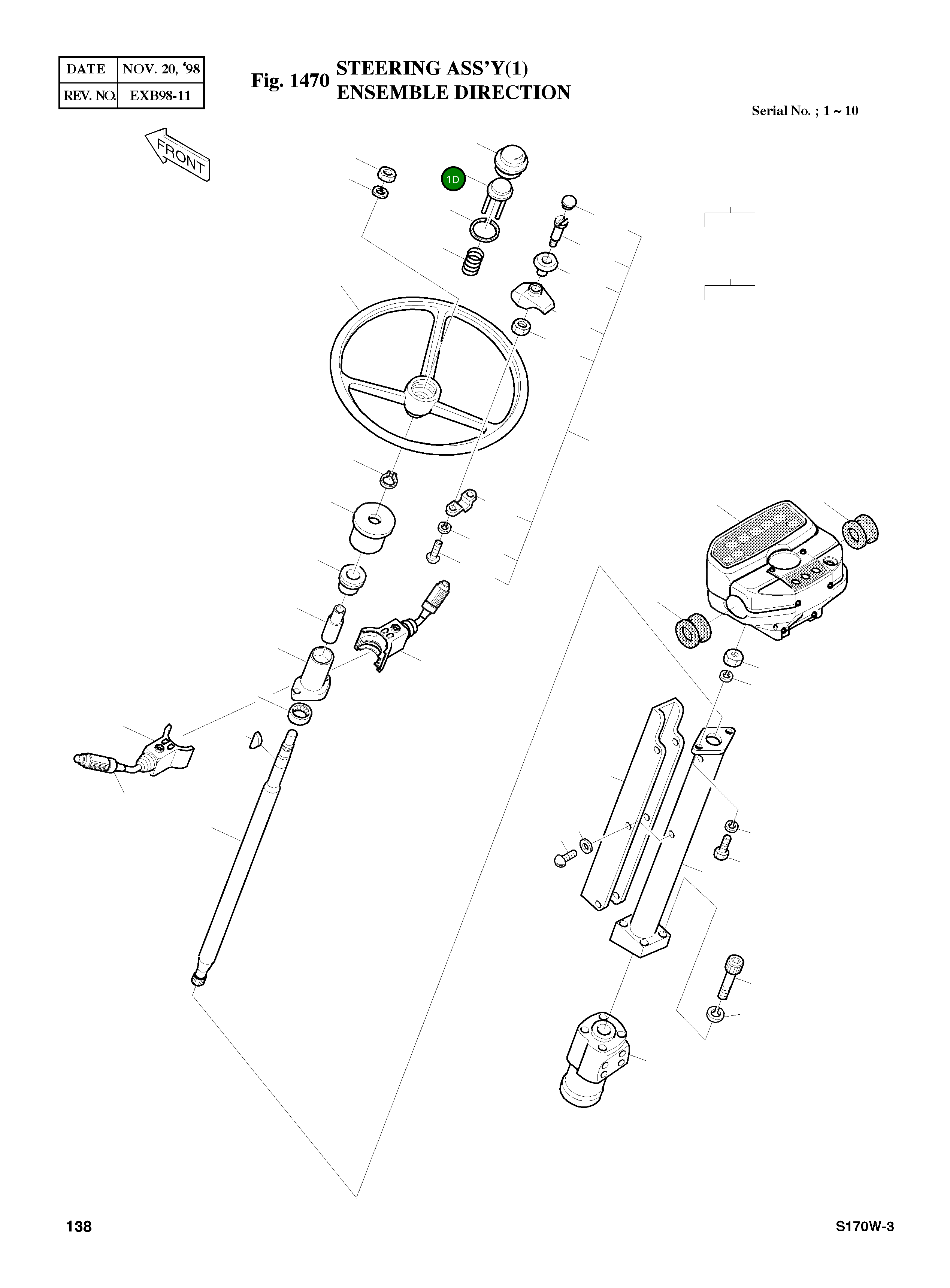 | DATE | NOV. 20, '98 |
|---|---|
| REV. NO. | EXB98-11 |

Fig. 1470 STEERING ASS'Y(1)
ENSEMBLE DIRECTION

Serial No. ; 1 ~ 10

FRONT

1D

138

S170W-3