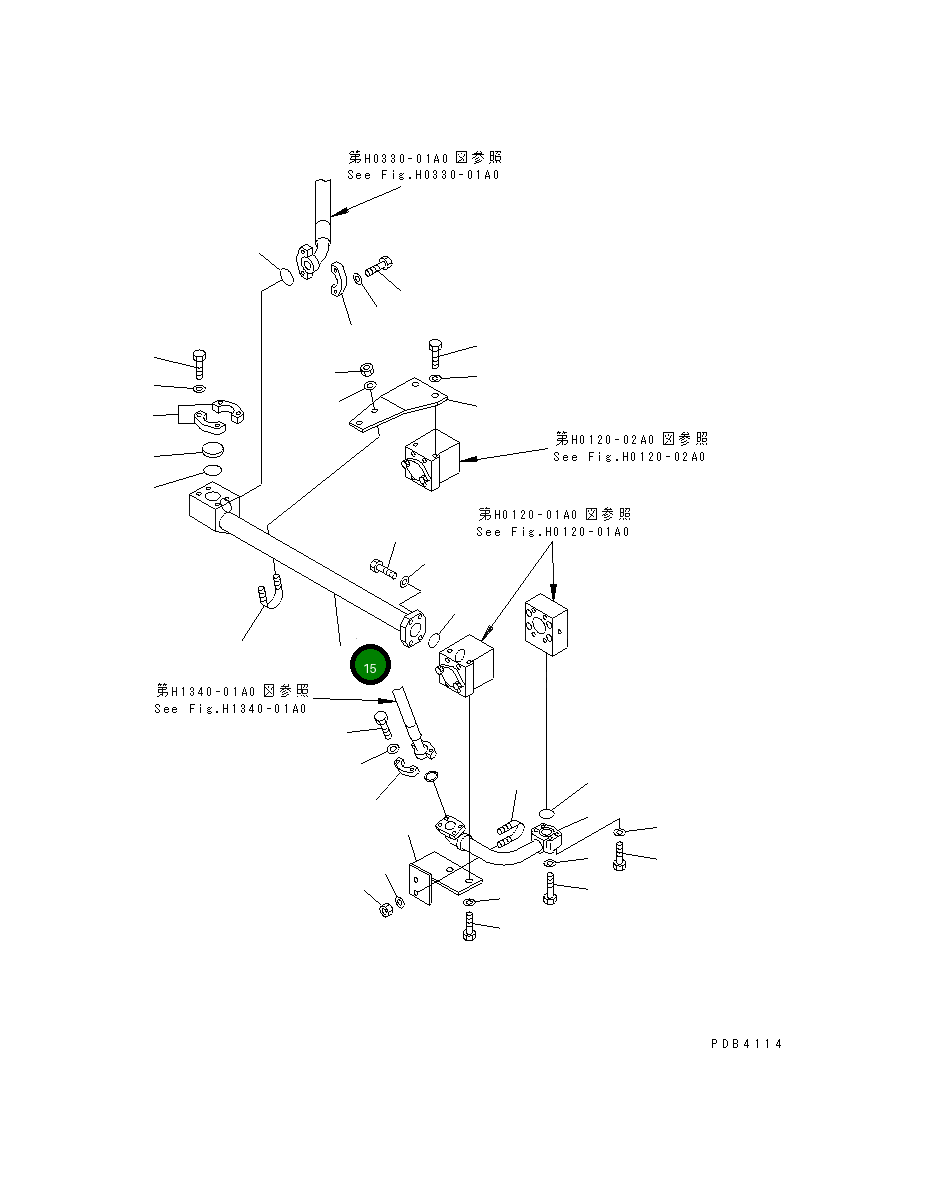 第H0330-01A0 図参照
See Fig.H0330-01A0

第H0120-02A0 図参照
See Fig.H0120-02A0

第H0120-01A0 図参照
See Fig.H0120-01A0

15

第H1340-01A0 図参照
See Fig.H1340-01A0

PDB4114