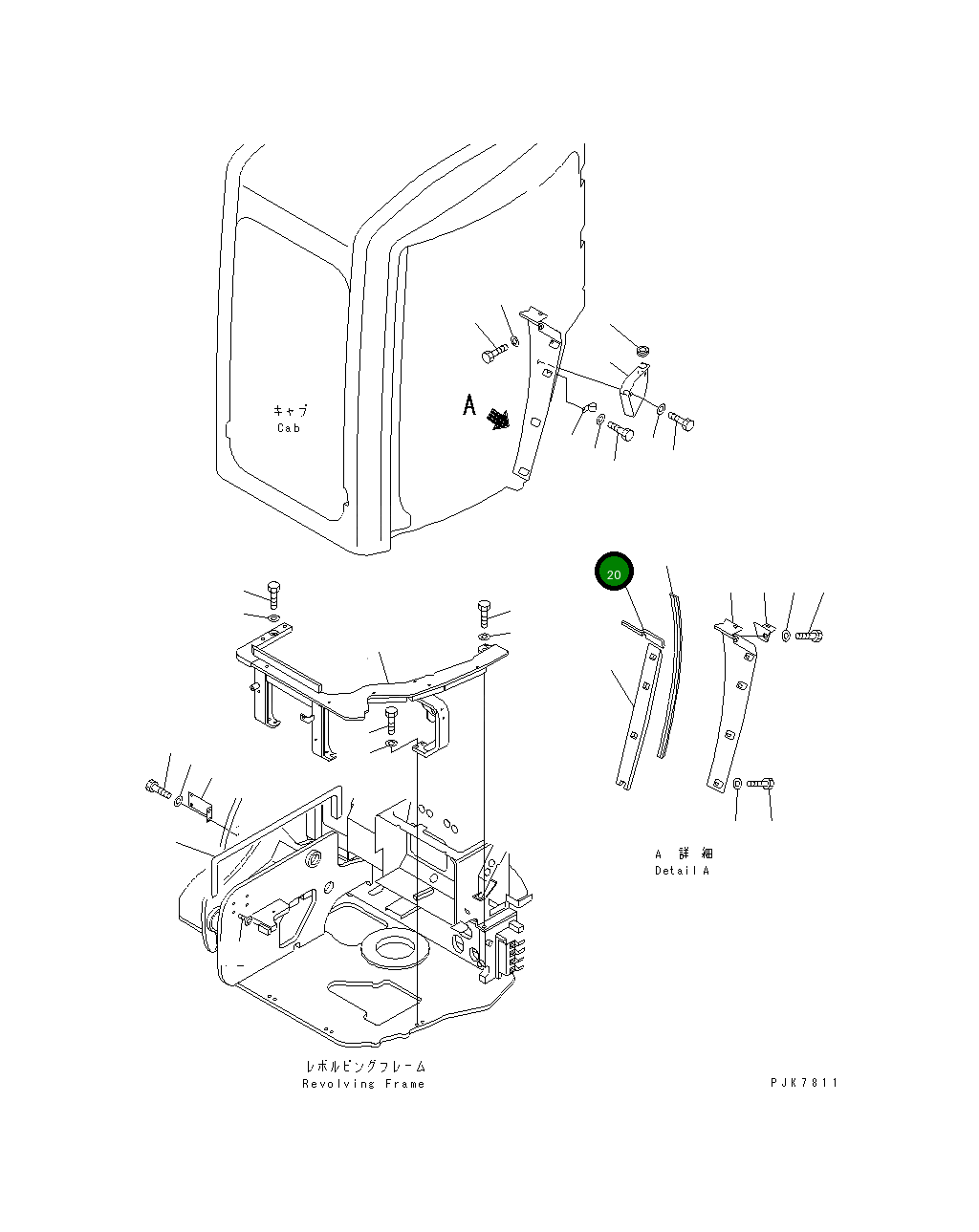 キャブ
Cab

A

20

A 詳細
Detail A

レボルビングフレーム
Revolving Frame

PJK7811