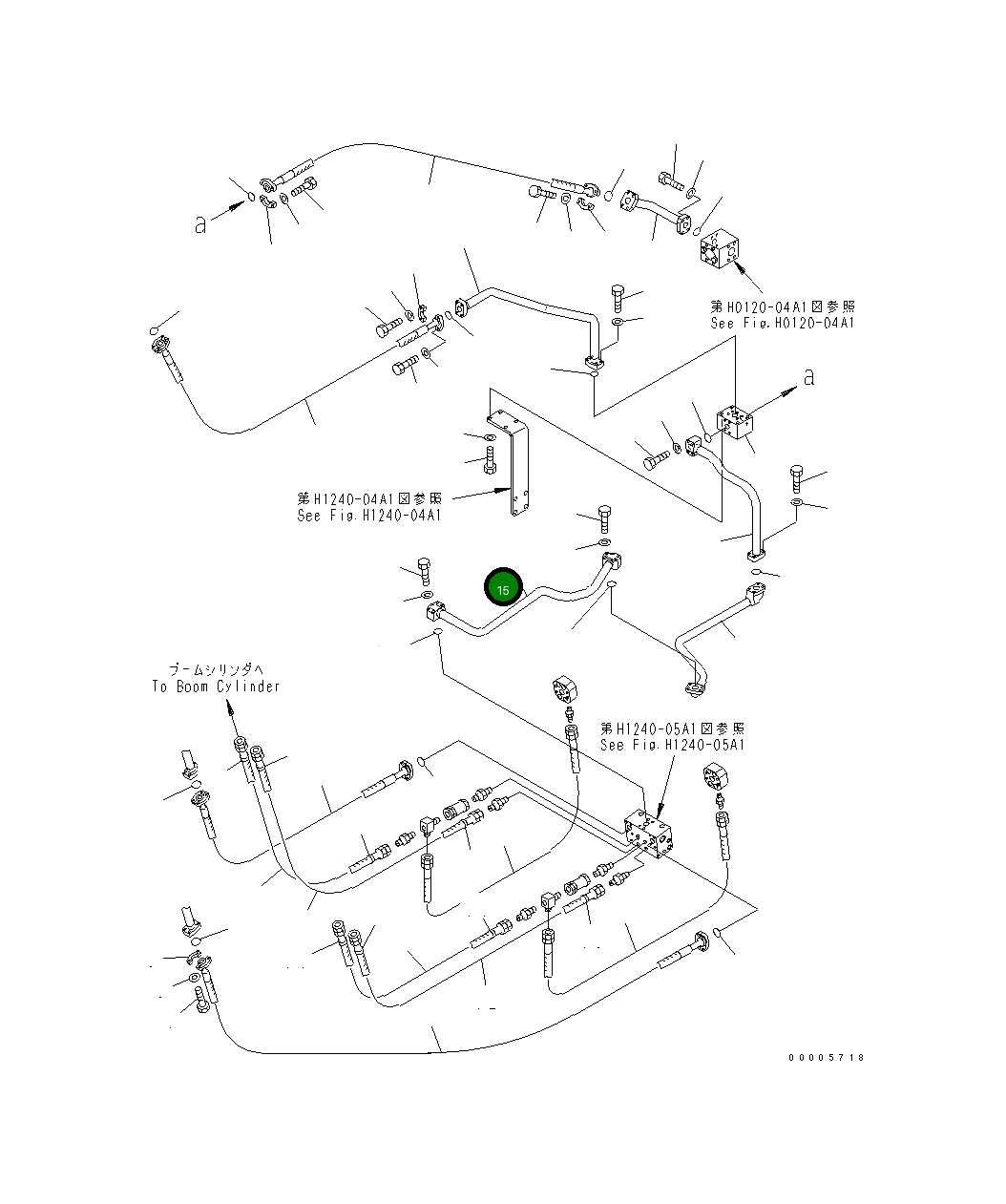 a

第H0120-04A1図参照
See Fig.H0120-04A1

a

第H1240-04A1図参照
See Fig.H1240-04A1

15

ブームシリンダへ
To Boom Cylinder

第H1240-05A1図参照
See Fig.H1240-05A1

00005718