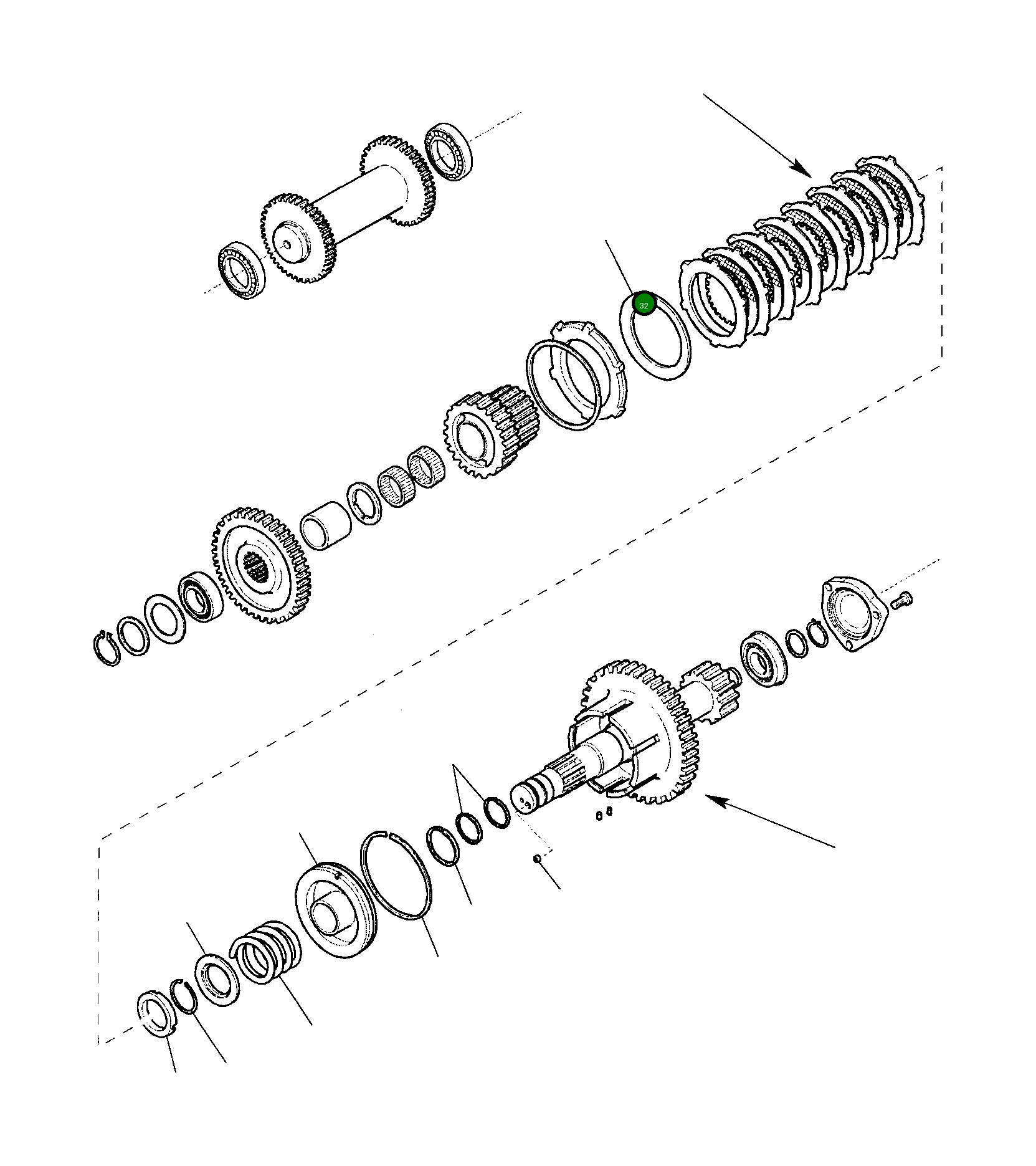 32