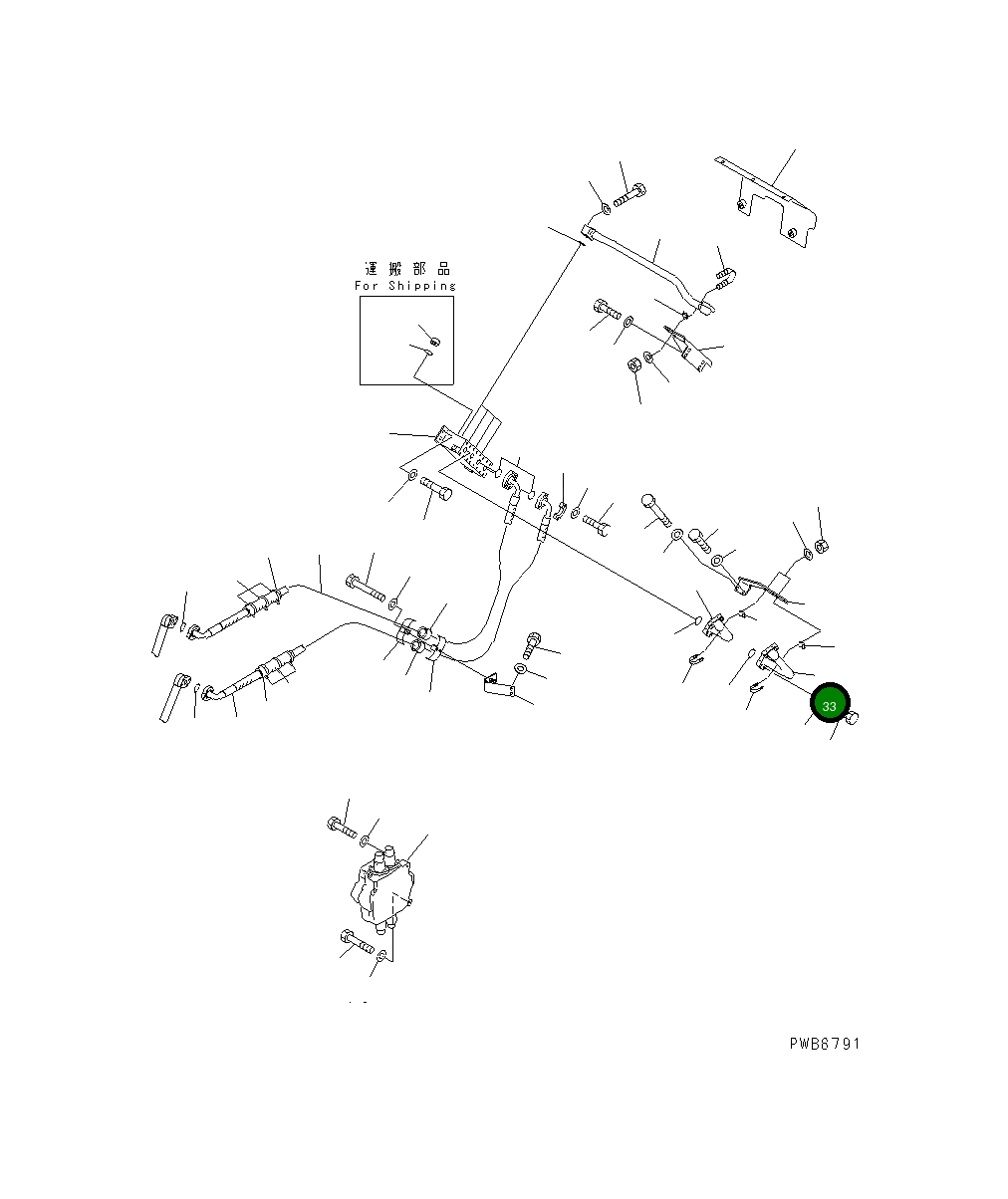 運搬部品
For Shipping

33

PWB6791