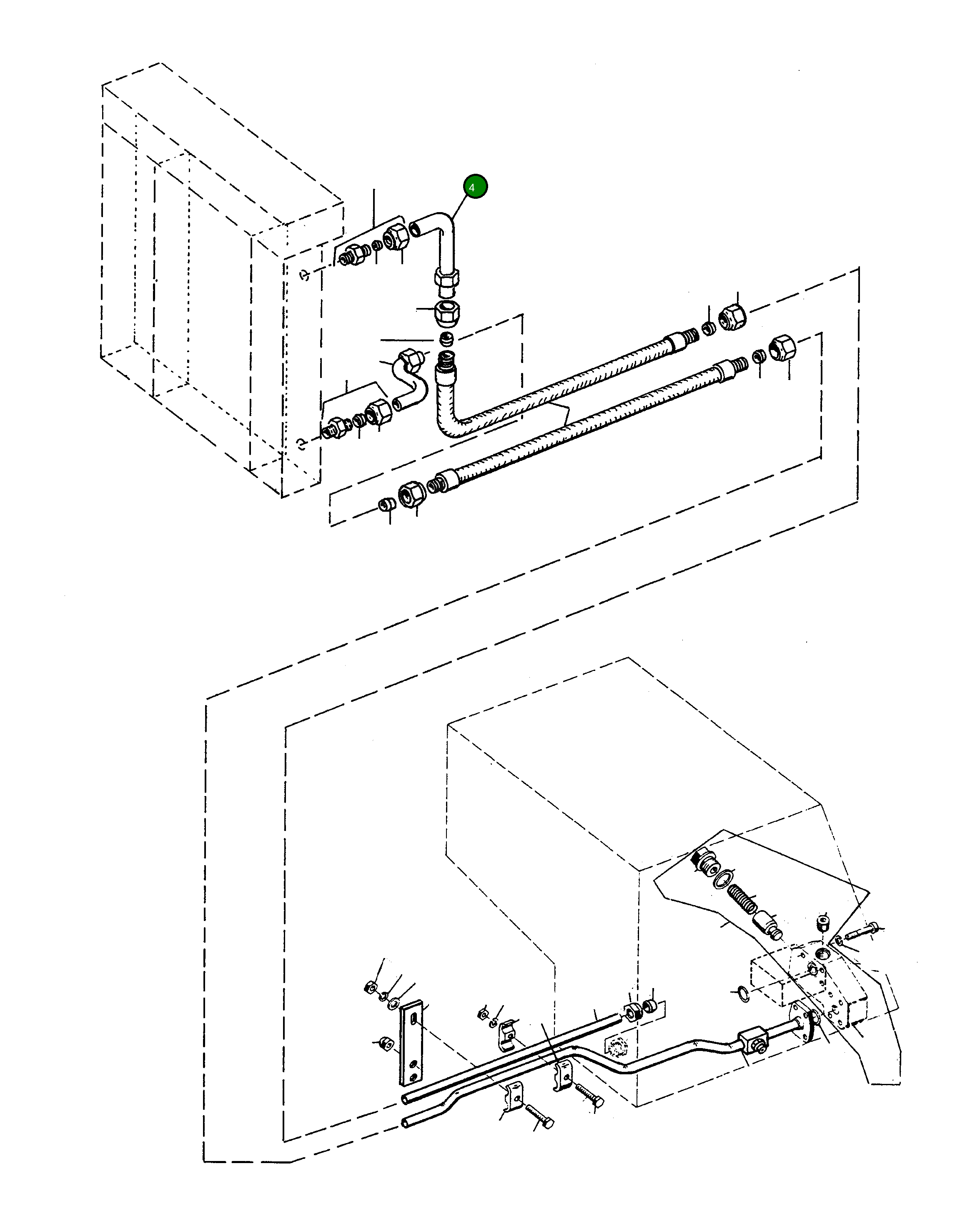 4