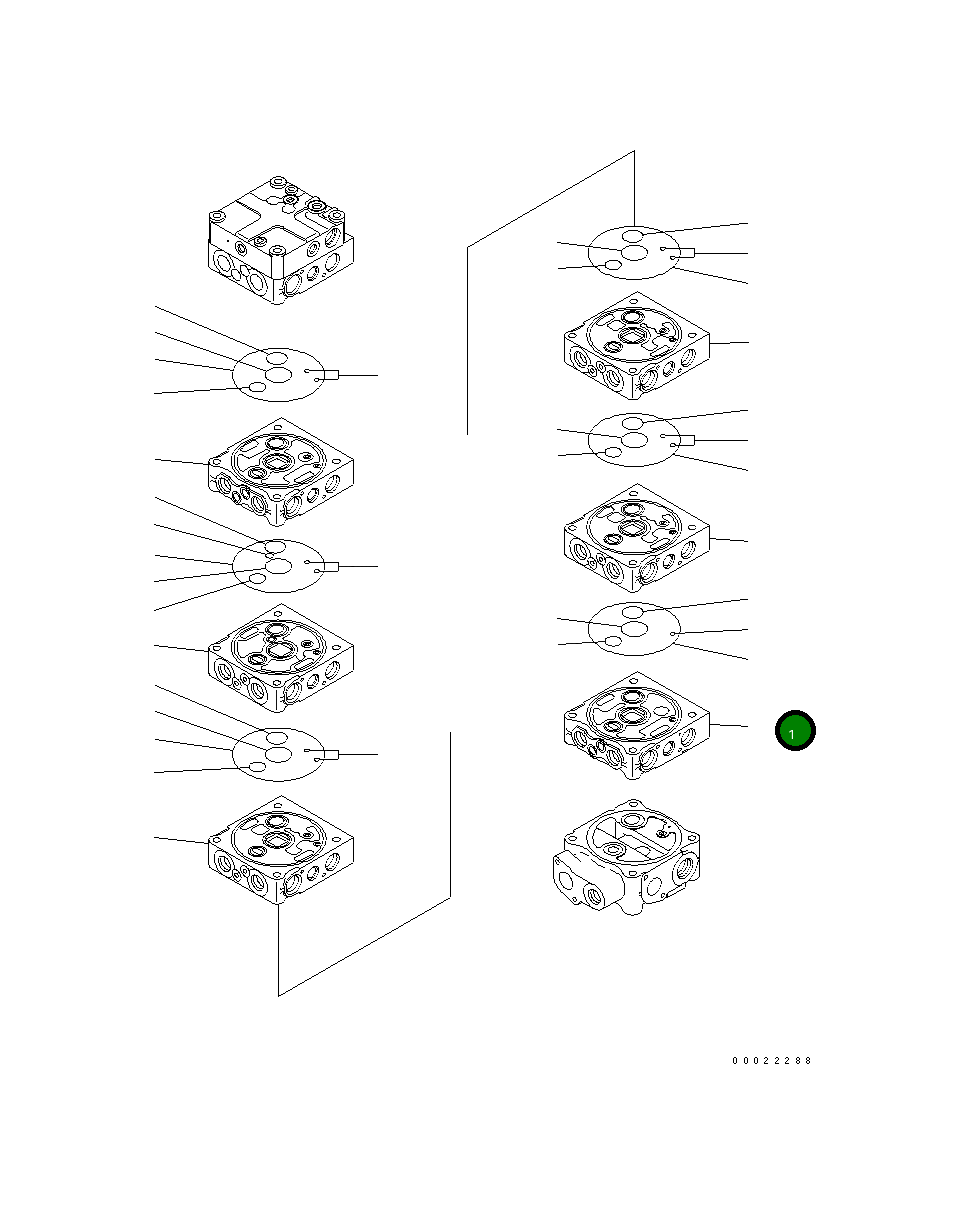 1

00022288