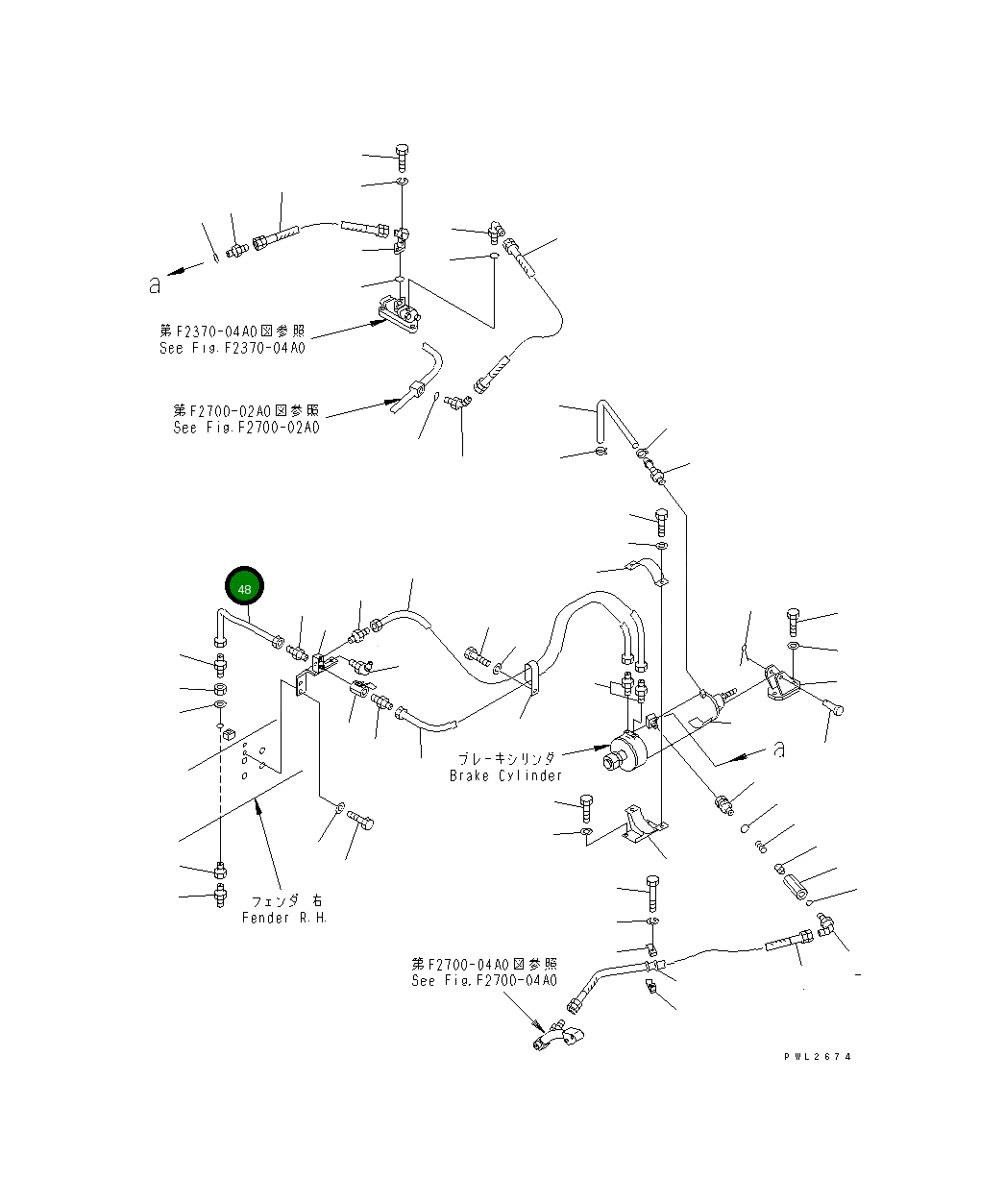 a

第F2370-04A0図参照
See Fig.F2370-04A0

第F2700-02A0図参照
See Fig.F2700-02A0

48

ブレーキシリンダ
Brake Cylinder

a

フェンダ 右
Fender R.H.

第F2700-04A0図参照
See Fig.F2700-04A0

PWL2674