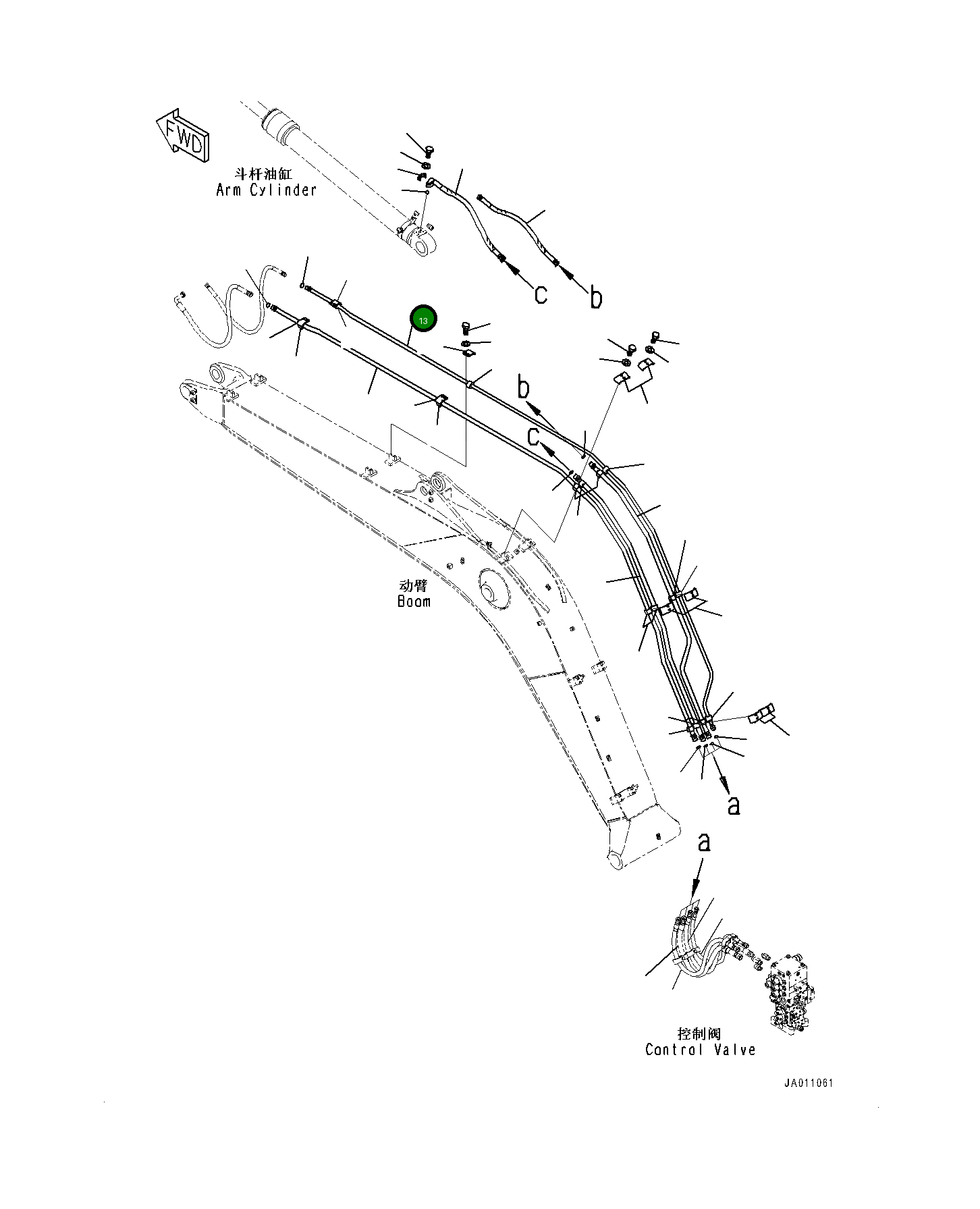 FWD

斗杆油缸
Arm Cylinder

c

b

13

b

c

动臂
Boom

a

a

控制阀
Control Valve

JA011061