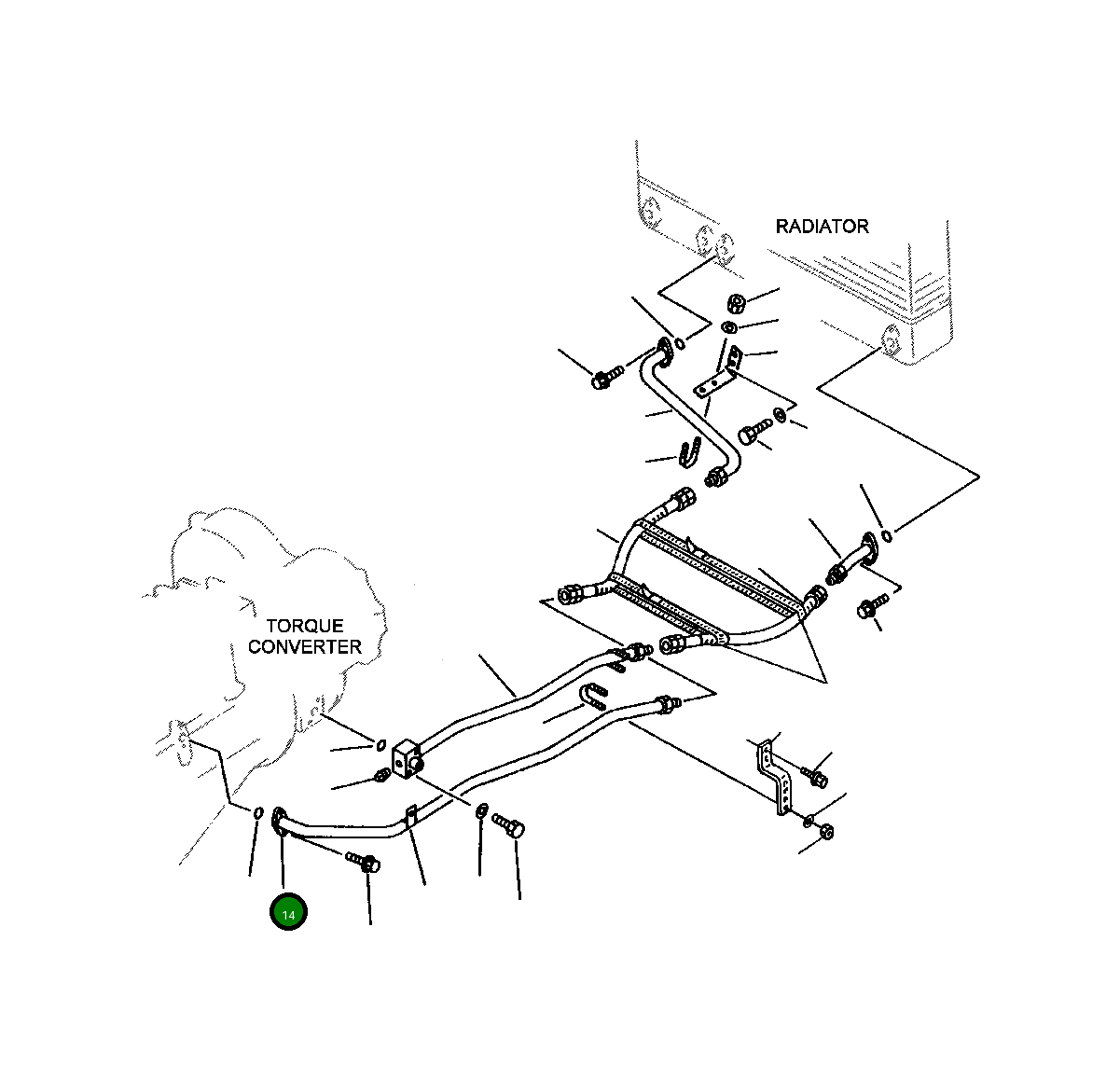 RADIATOR

TORQUE CONVERTER

14