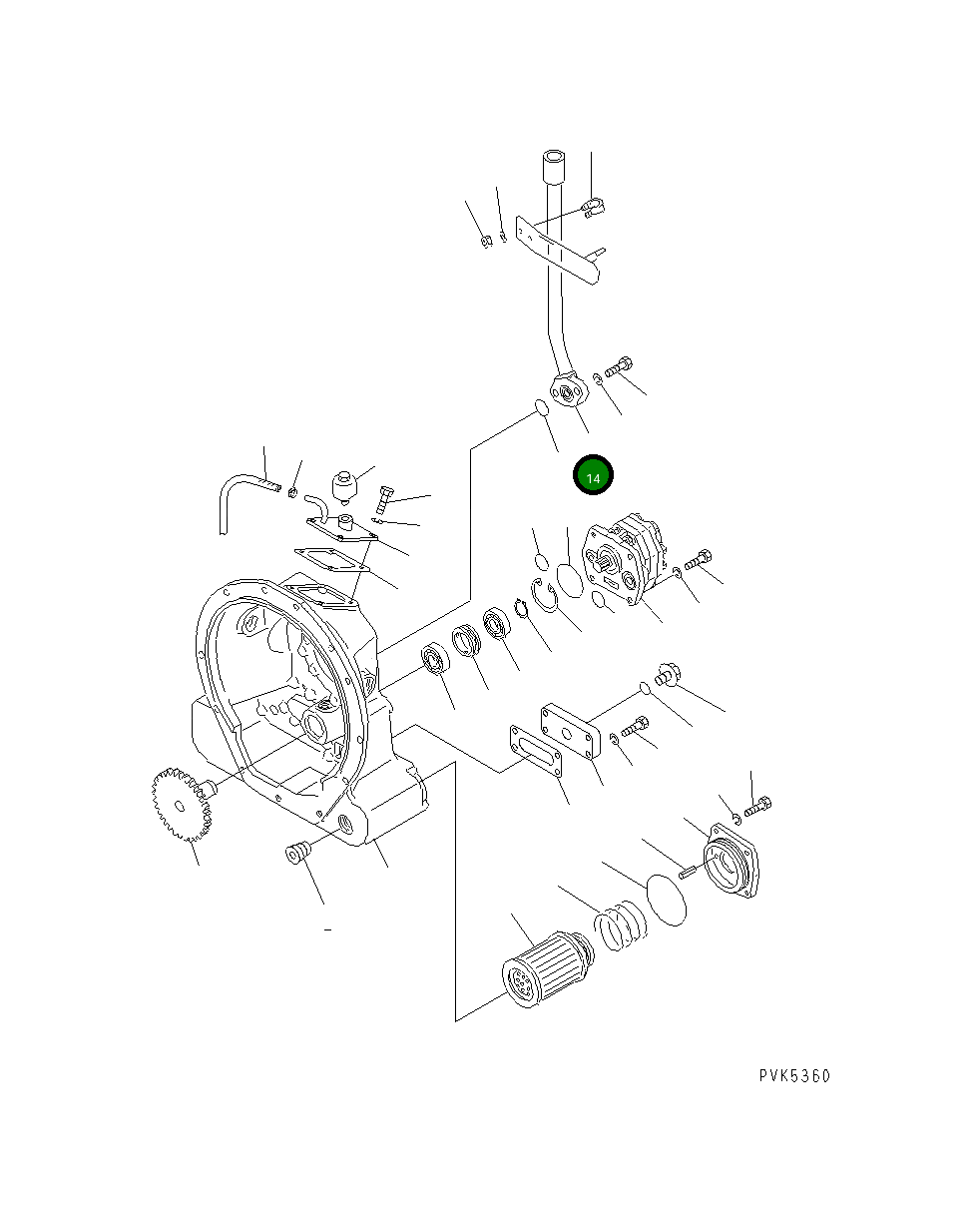 14

PVK5360