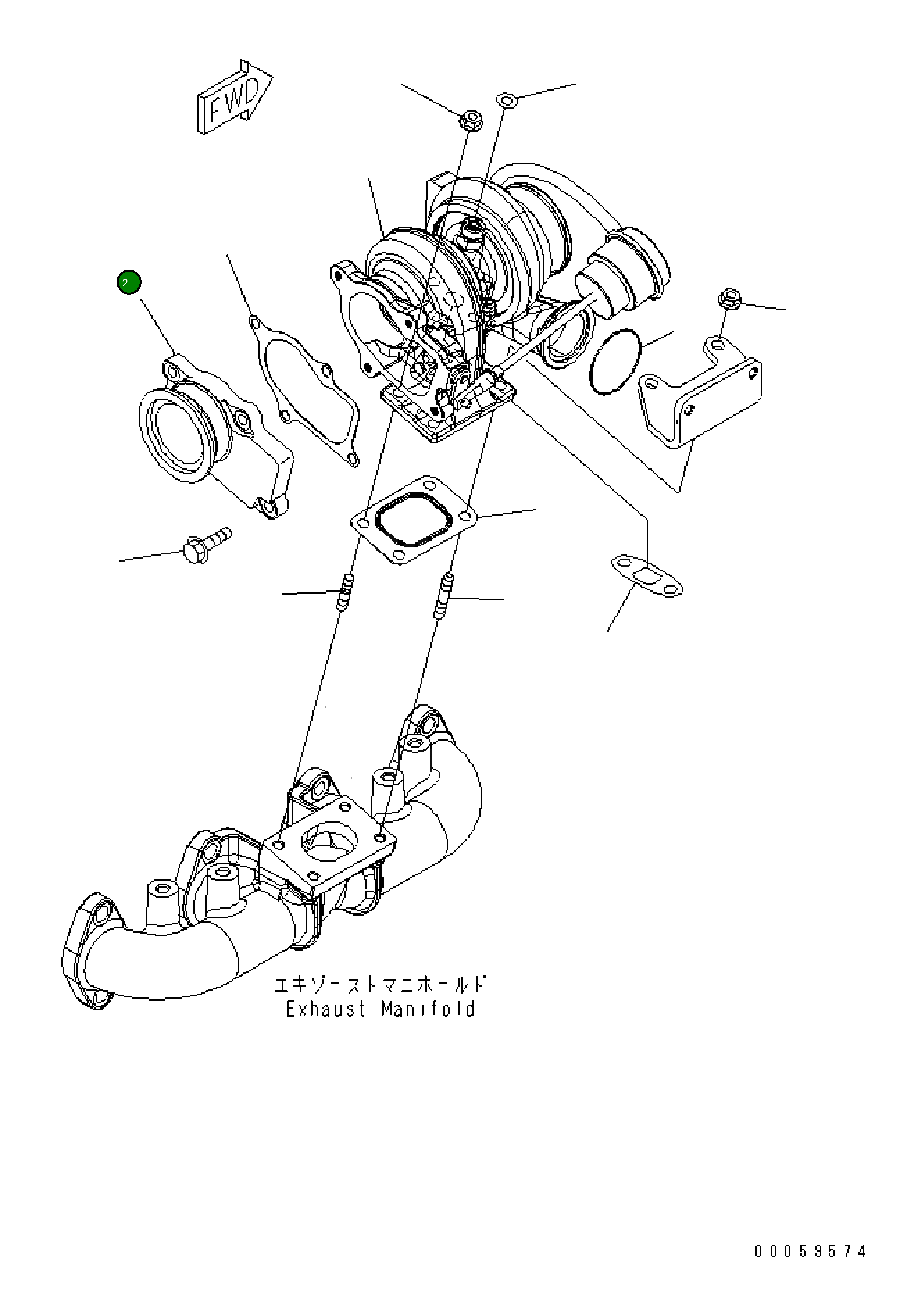 FWD

2

エキゾーストマニホールド
Exhaust Manifold

00059574