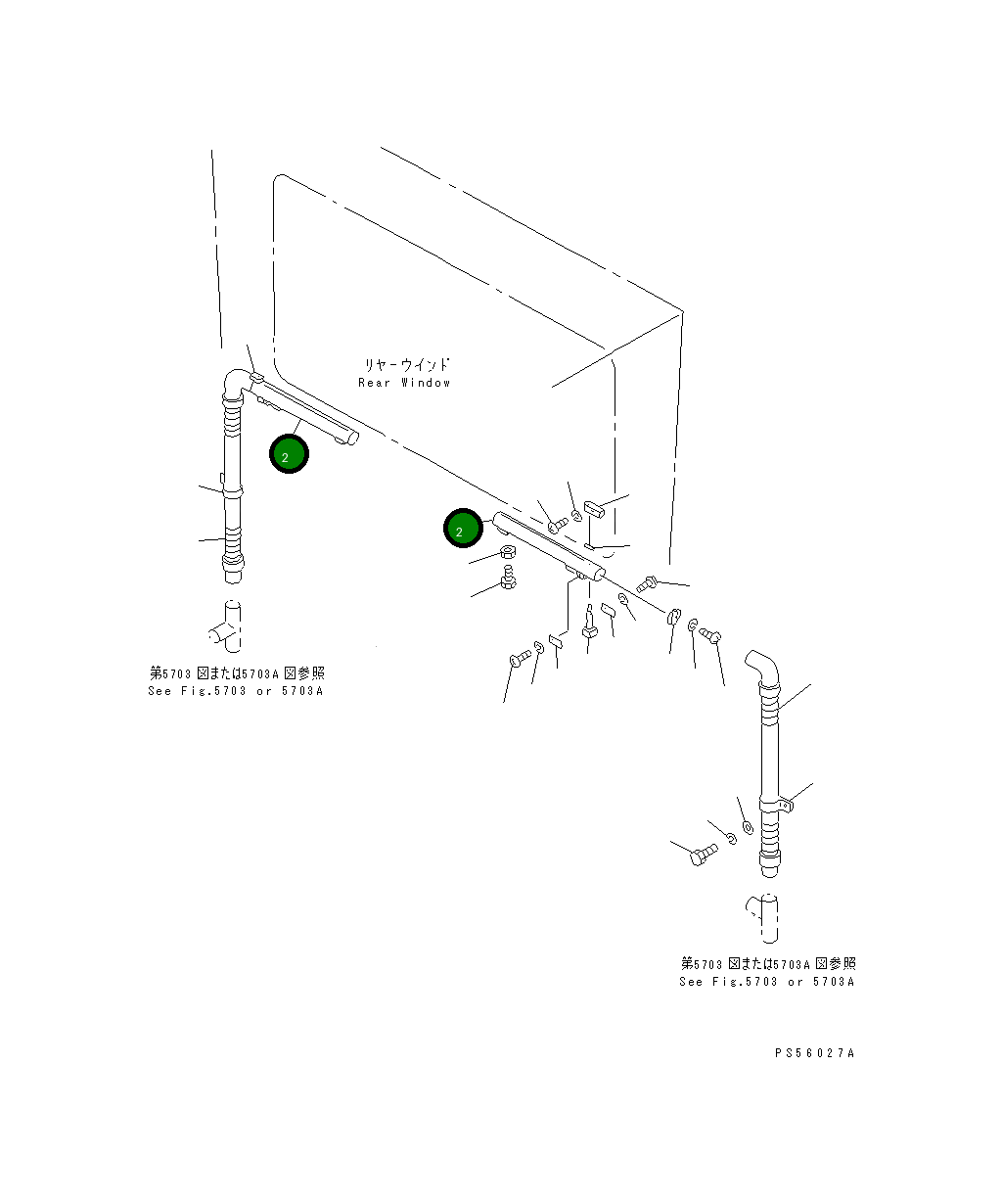 リヤーウインド
Rear Window

2

2

第5703 図または5703A 図参照
See Fig.5703 or 5703A

第5703 図または5703A 図参照
See Fig.5703 or 5703A

PS56027A