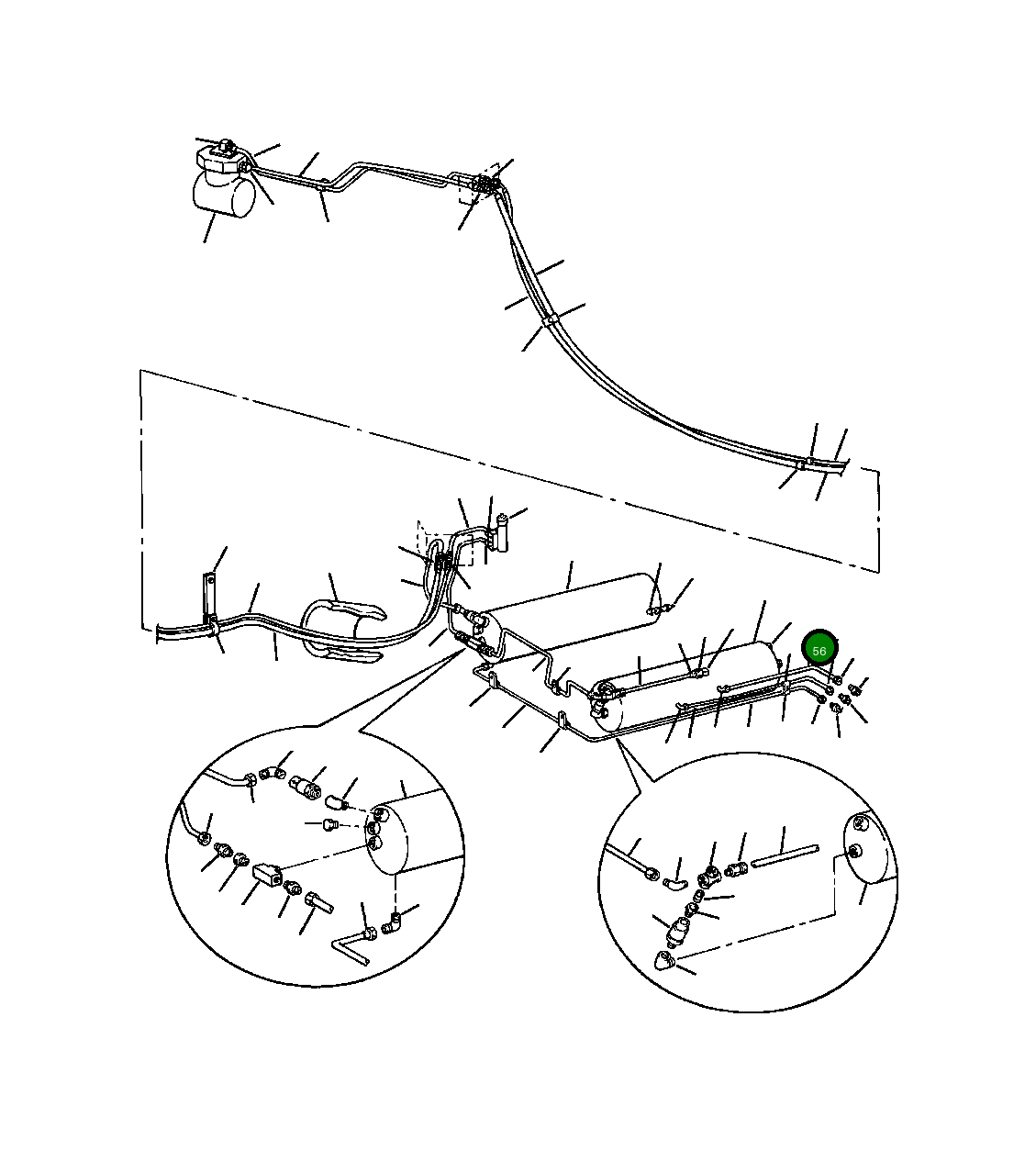 56