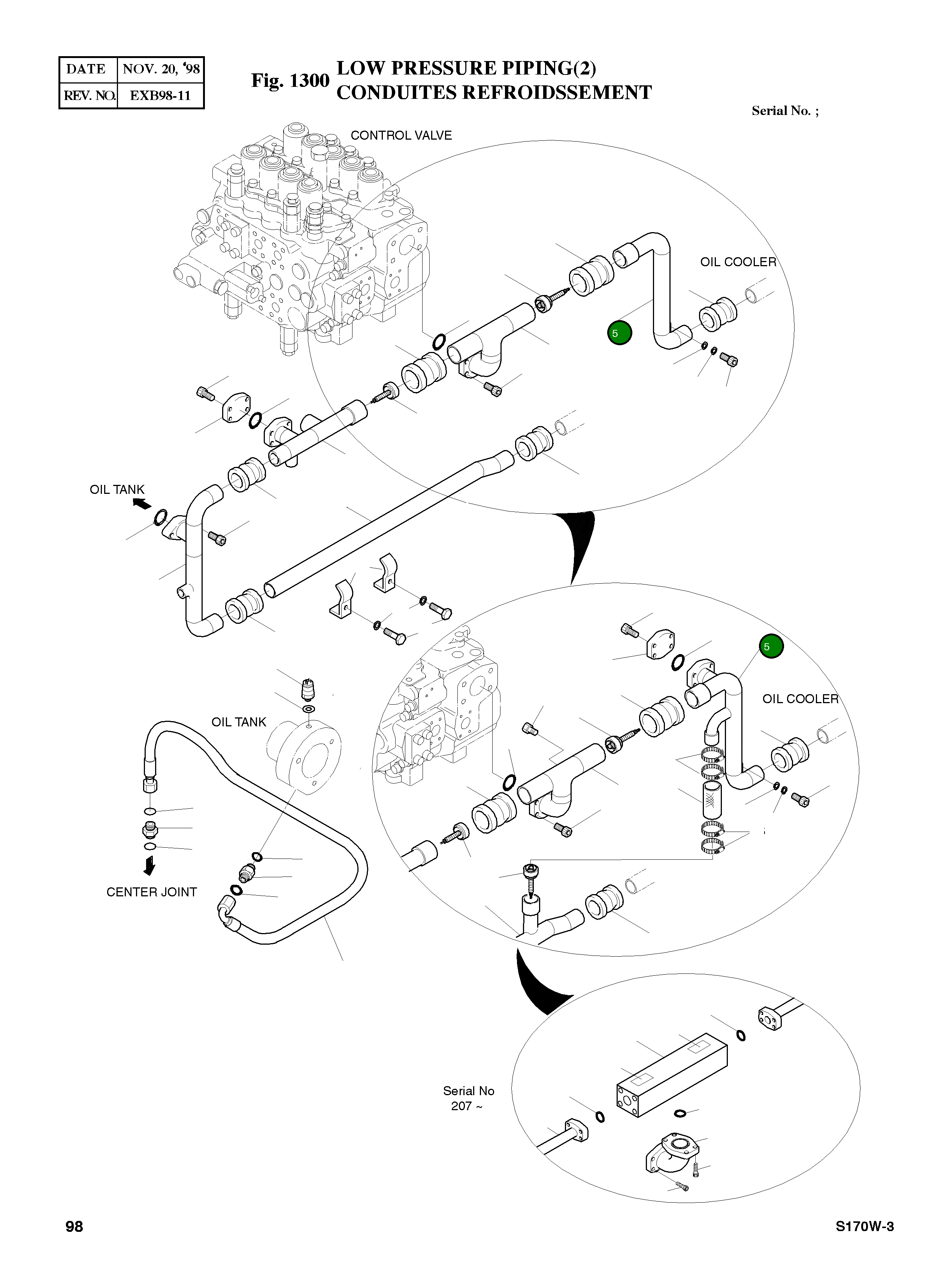 | DATE | NOV. 20, '98 |
|---|---|
| REV. NO. | EXB98-11 |

Fig. 1300 LOW PRESSURE PIPING(2)
CONDUITES REFROIDSSEMENT

Serial No. ;

CONTROL VALVE

OIL COOLER

5

OIL TANK

5

OIL COOLER

OIL TANK

CENTER JOINT

Serial No
207 ~

98

S170W-3