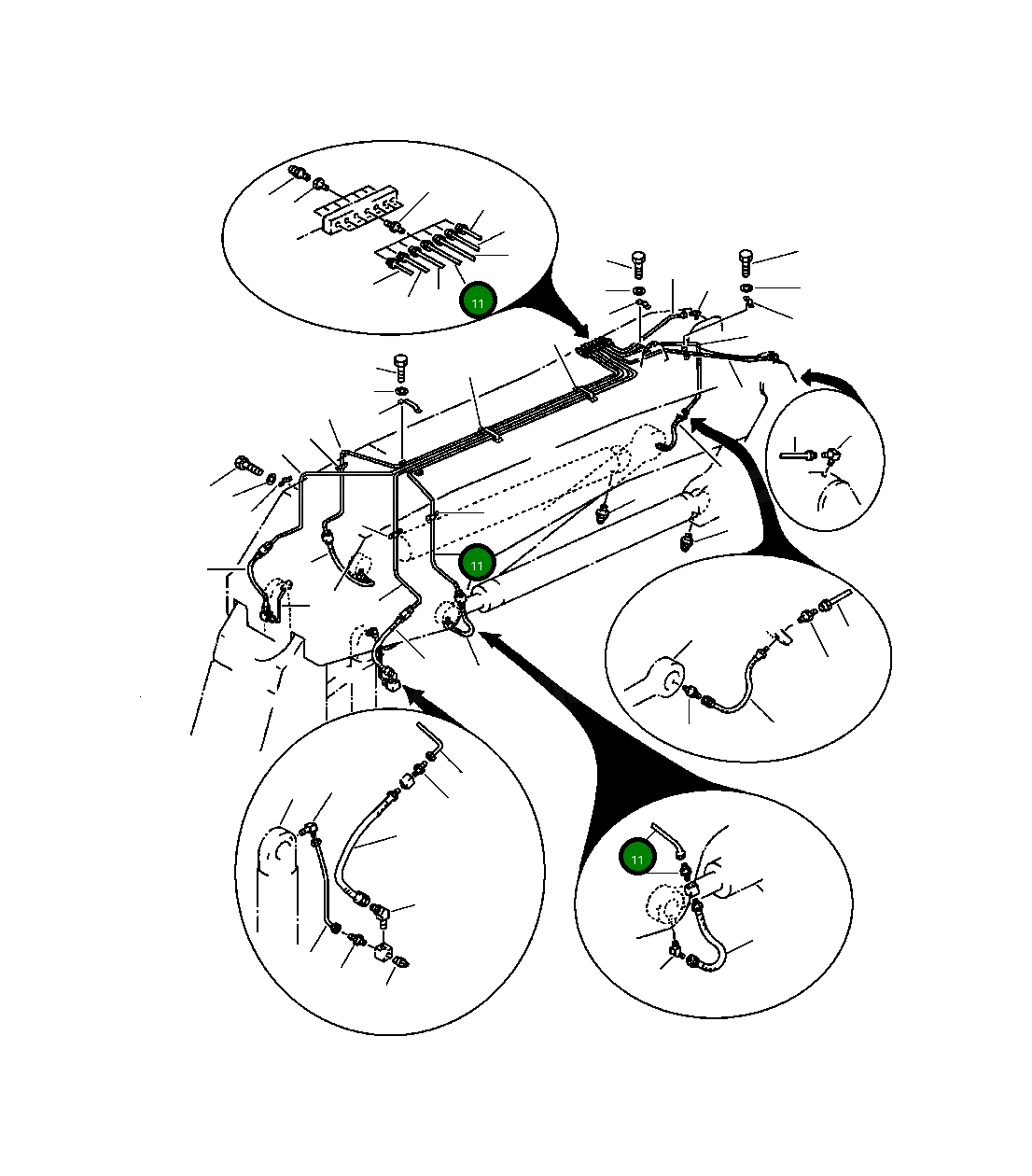 11

11

11