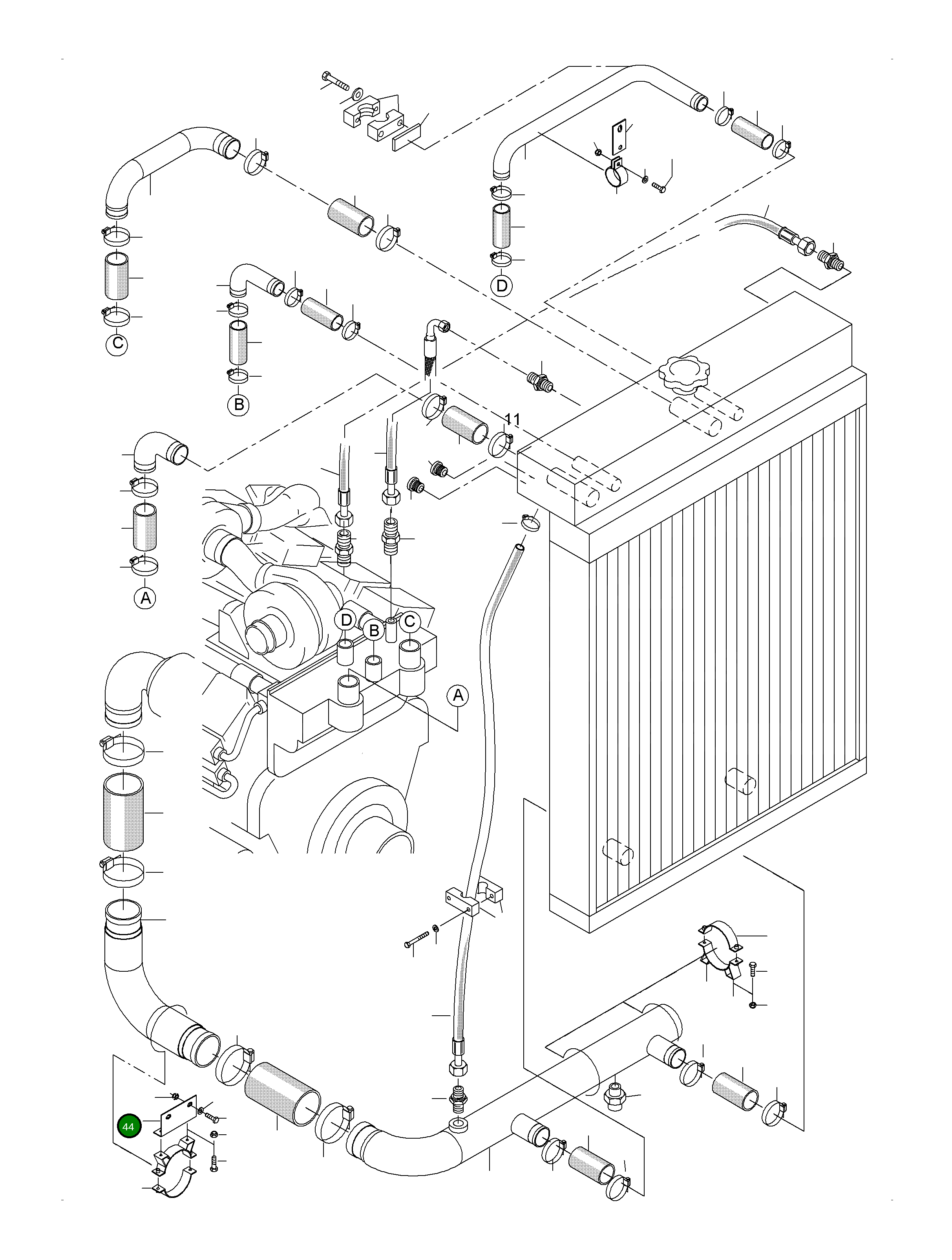 D
C
B
11
A
D
B
C
A
44