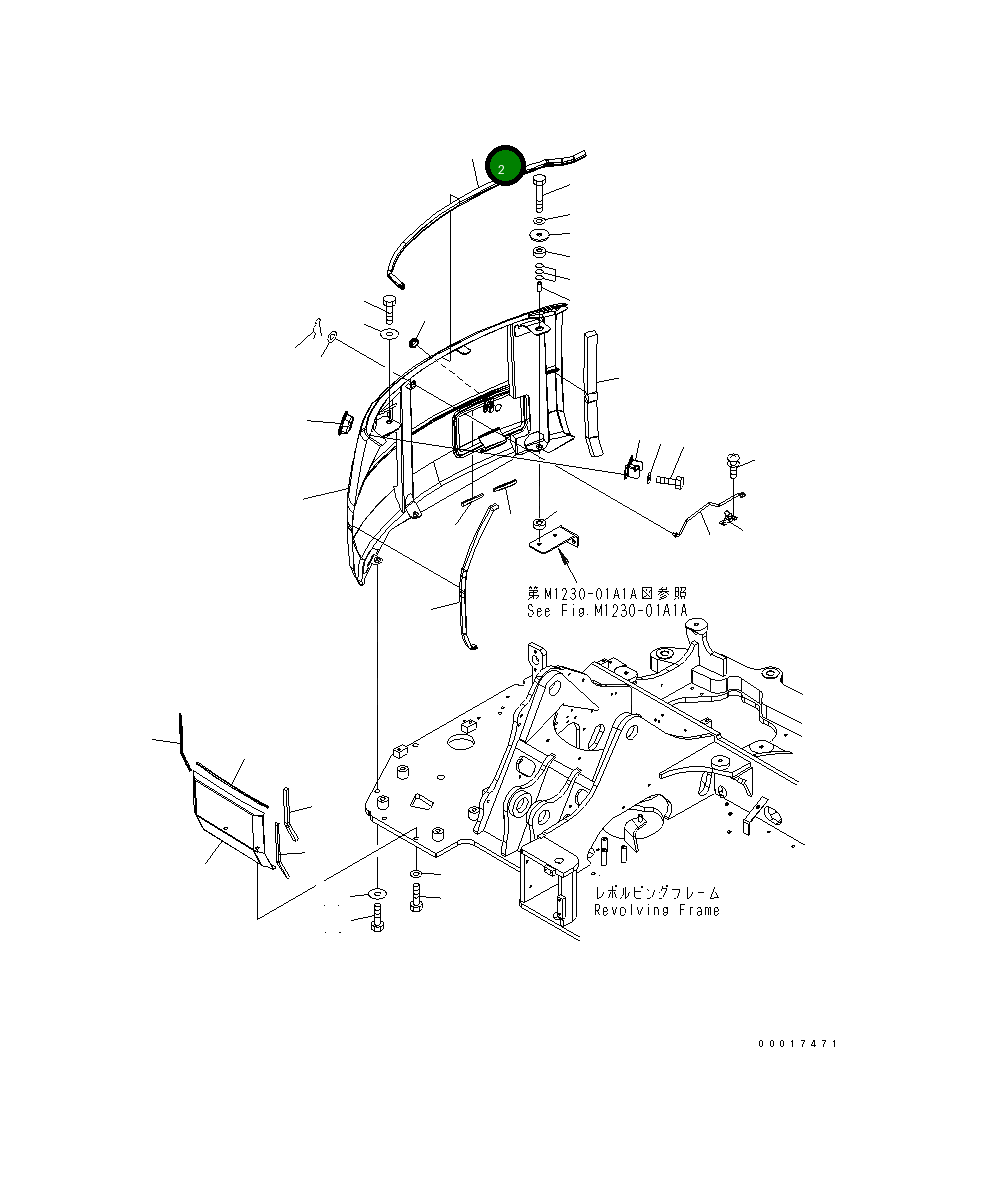 2

第M1230-01A1A図参照
See Fig.M1230-01A1A

レボルビングフレーム
Revolving Frame

00017471