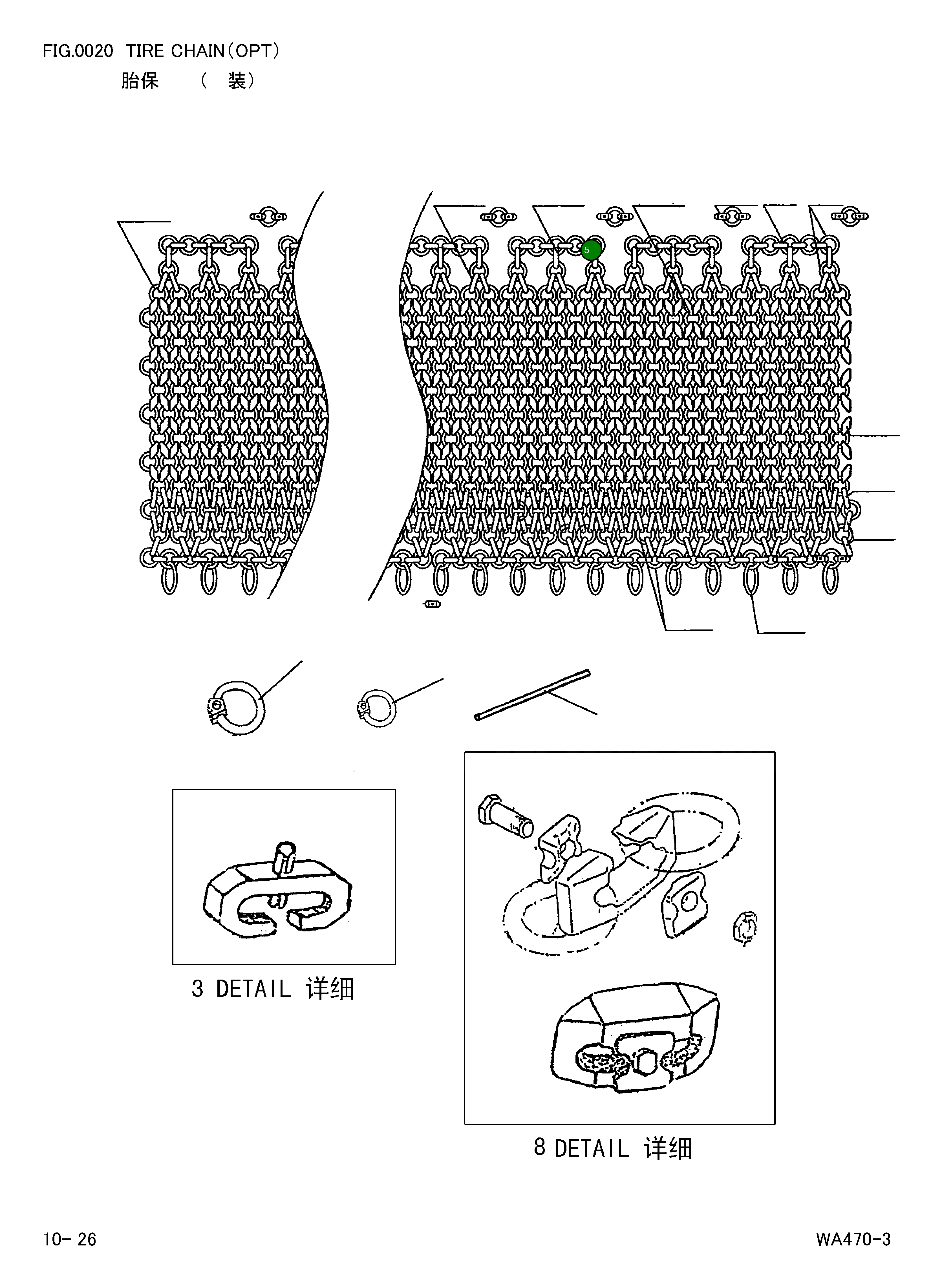 FIG.0020 TIRE CHAIN(OPT)
胎保 ( 装)

5

3 DETAIL 详细

8 DETAIL 详细

10- 26

WA470-3