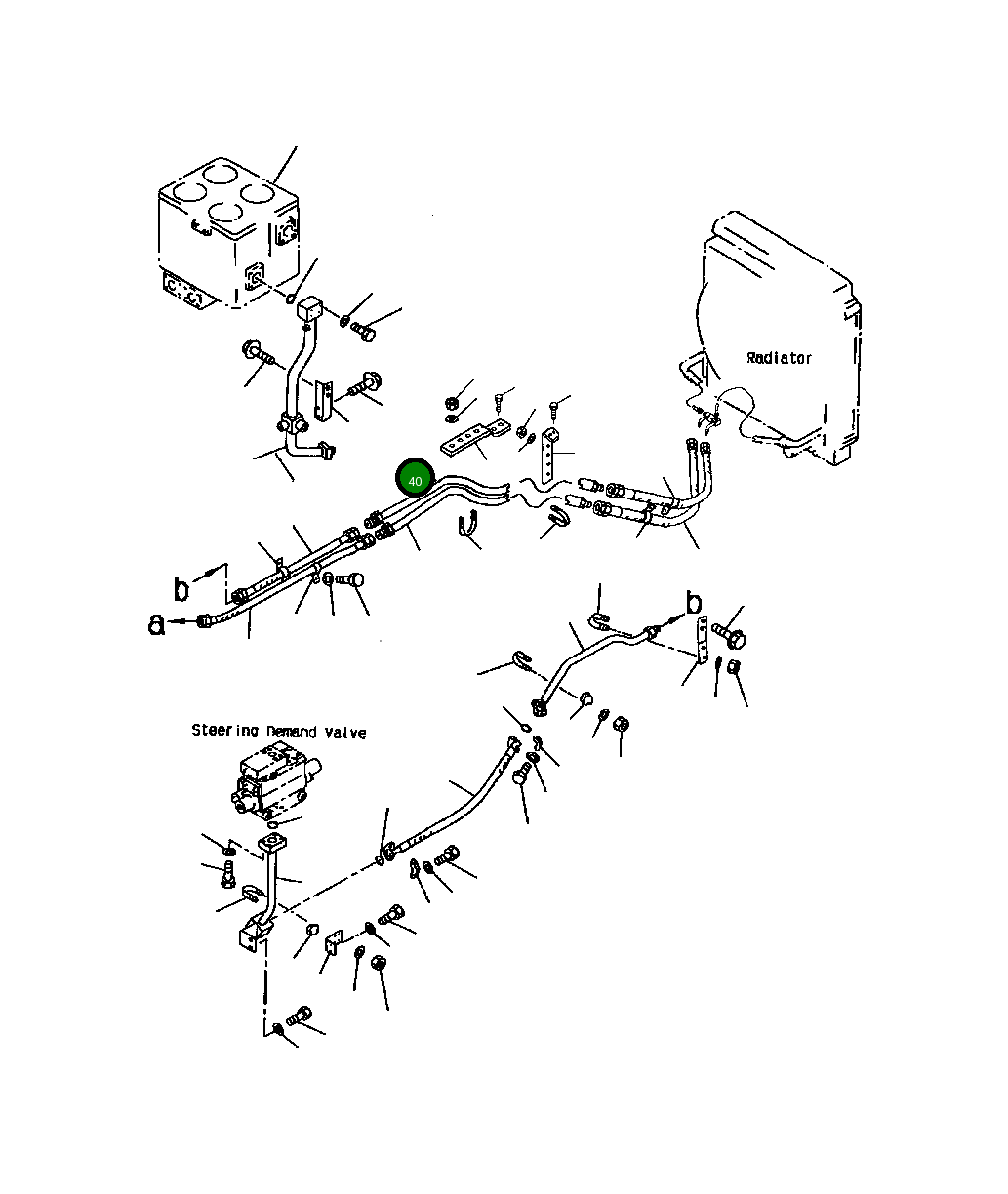 Radiator

40

b

a

b

Steering Demand Valve