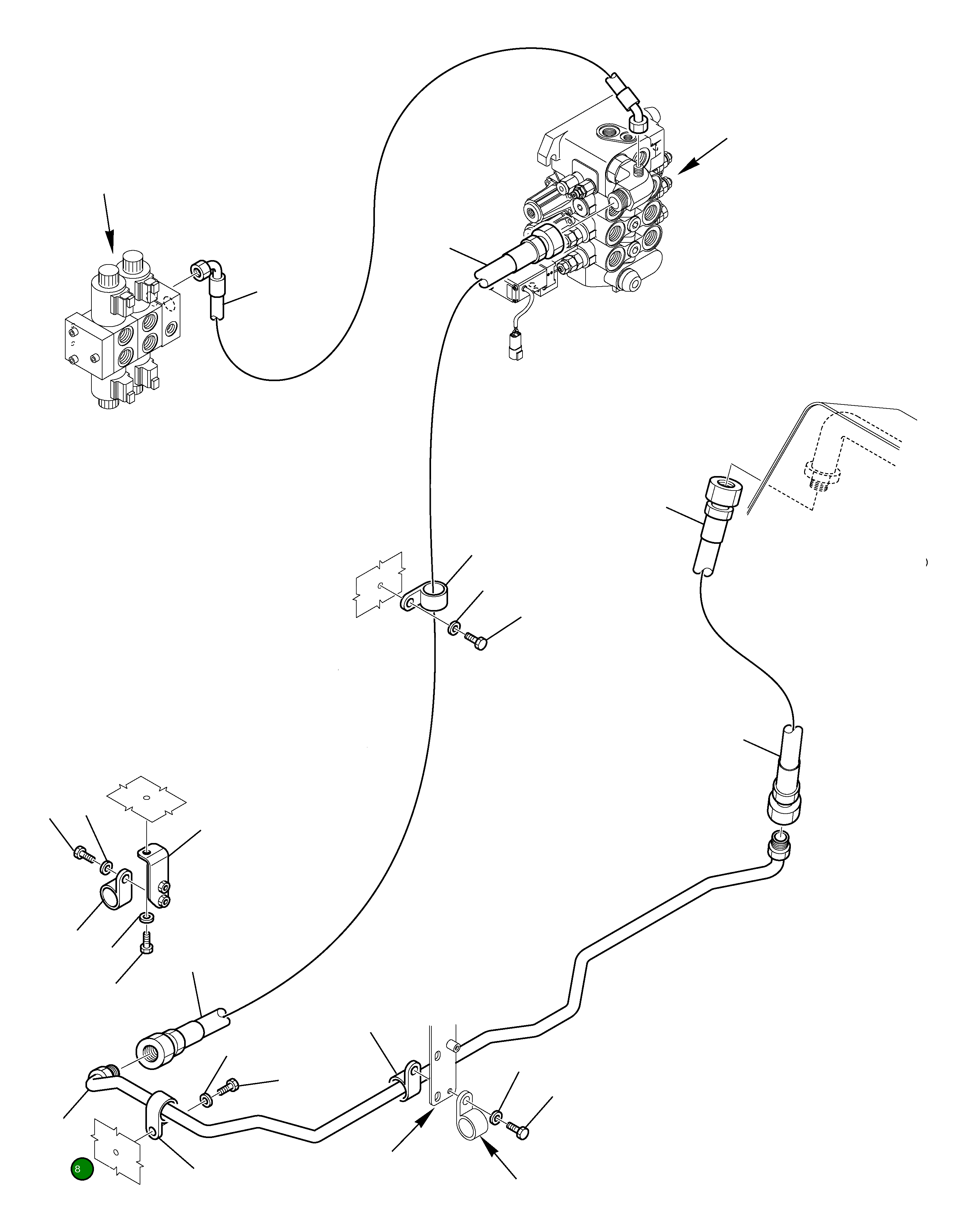 8