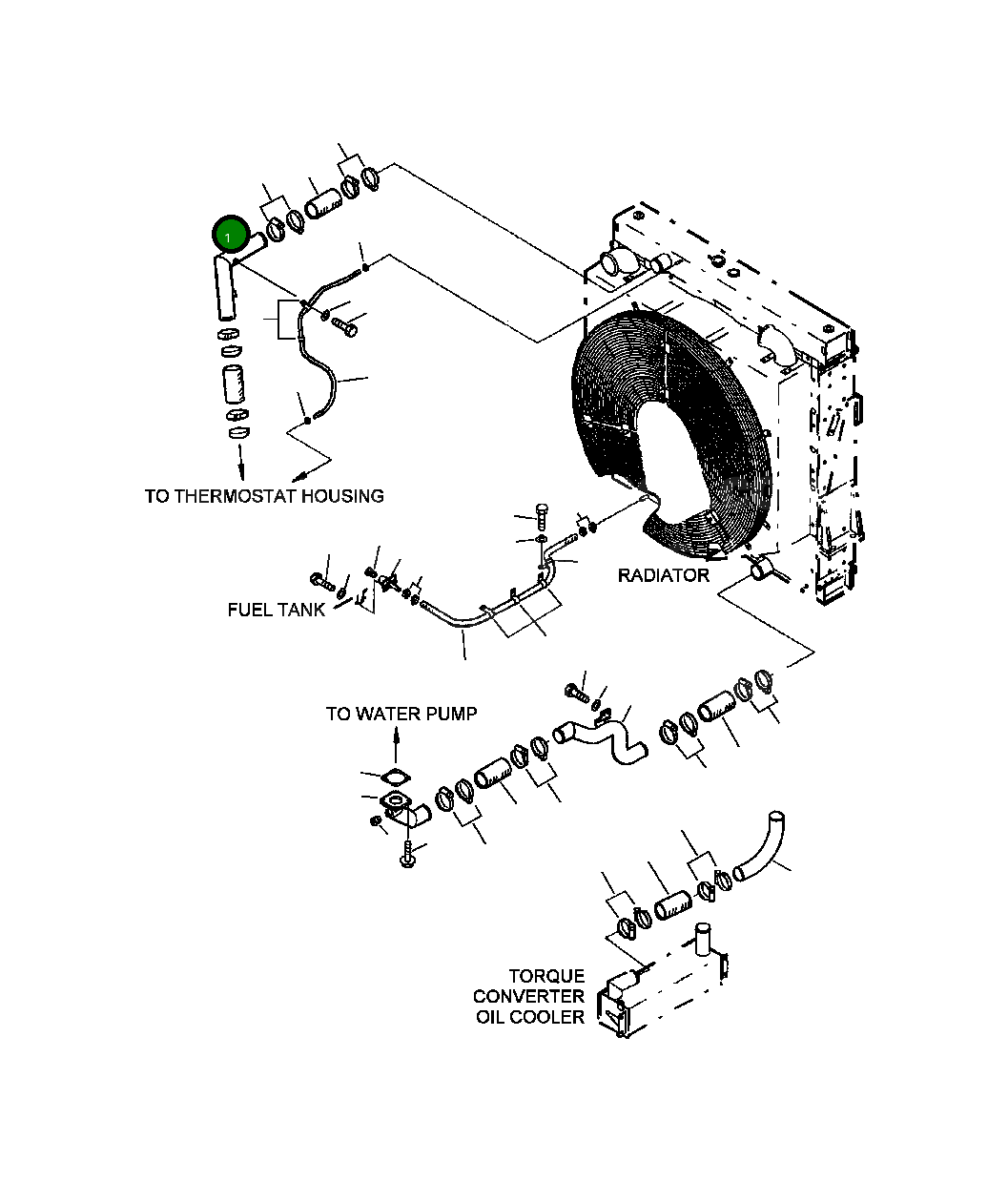 1

TO THERMOSTAT HOUSING

RADIATOR

FUEL TANK

TO WATER PUMP

TORQUE CONVERTER OIL COOLER