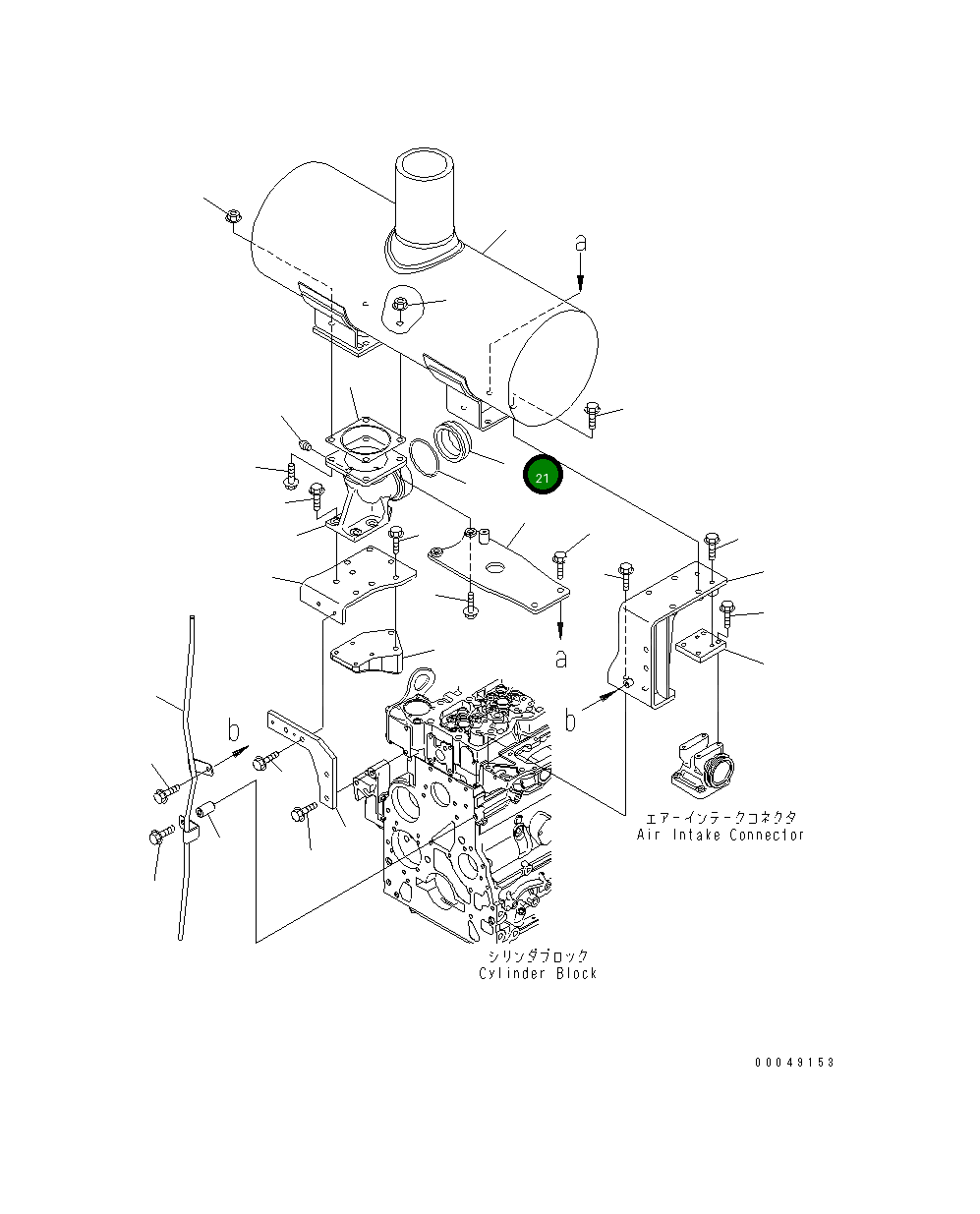 a

21

a

b

b

エアーインテークコネクタ
Air Intake Connector

シリンダブロック
Cylinder Block

00049153