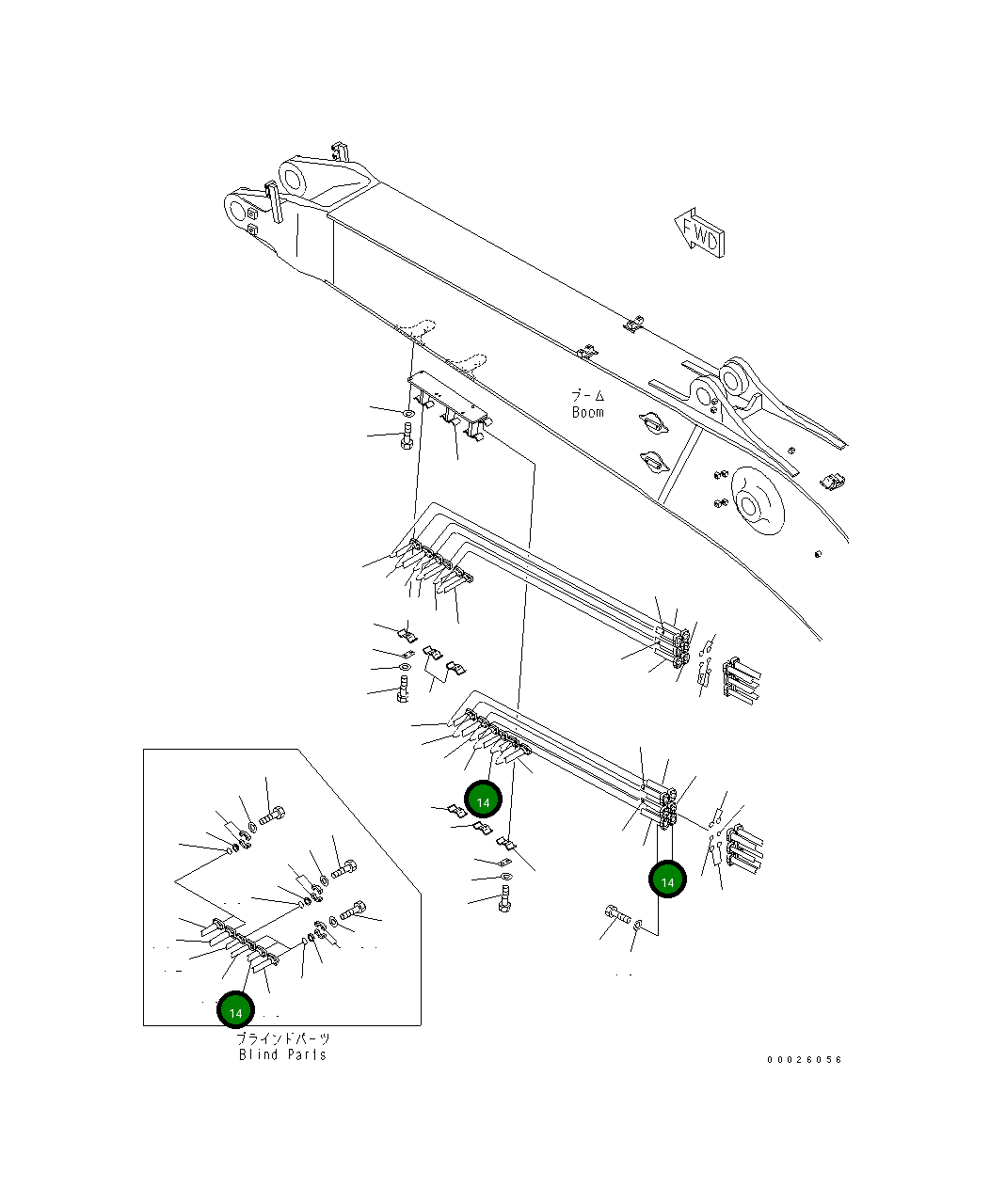 FWD

ブーム
Boom

14

14

14

ブラインドパーツ
Blind Parts

00026056