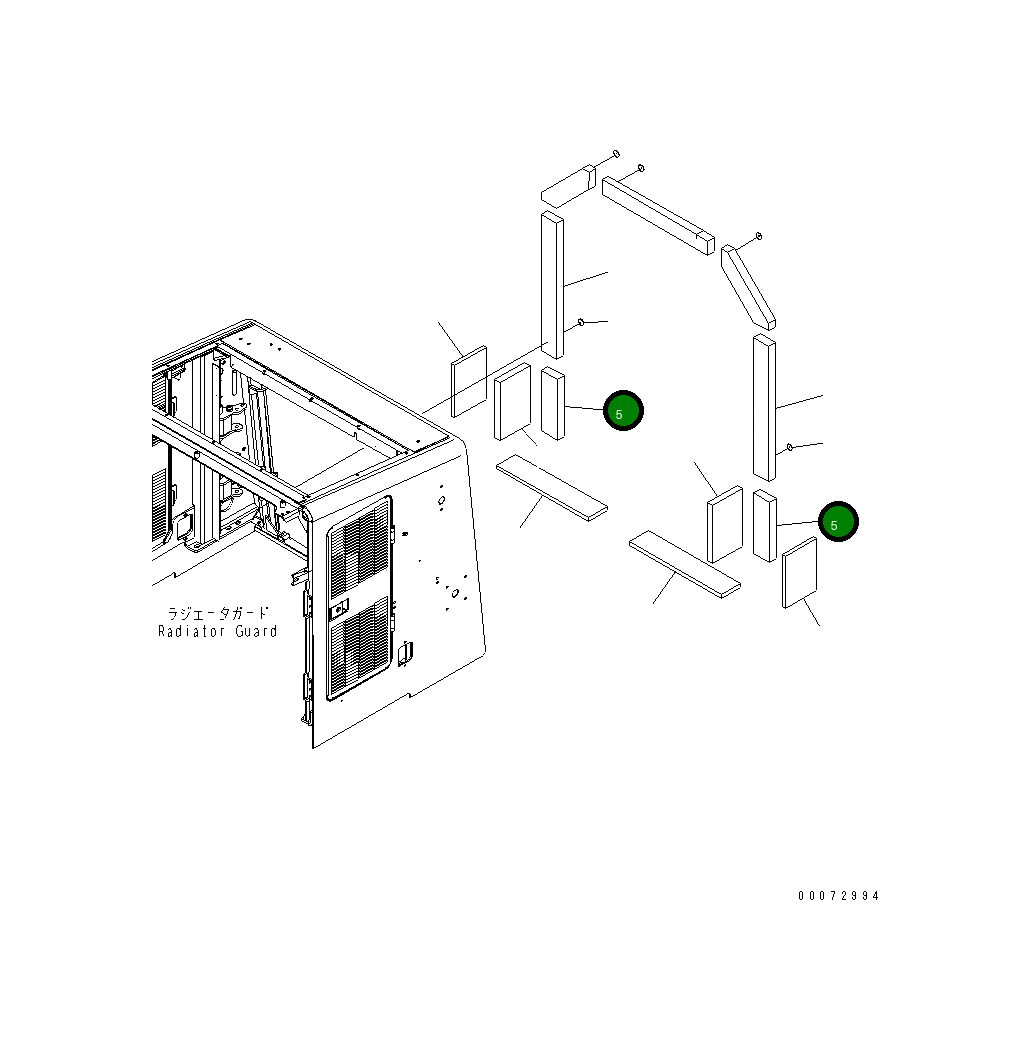 5

5

ラジエータガード
Radiator Guard

00072994