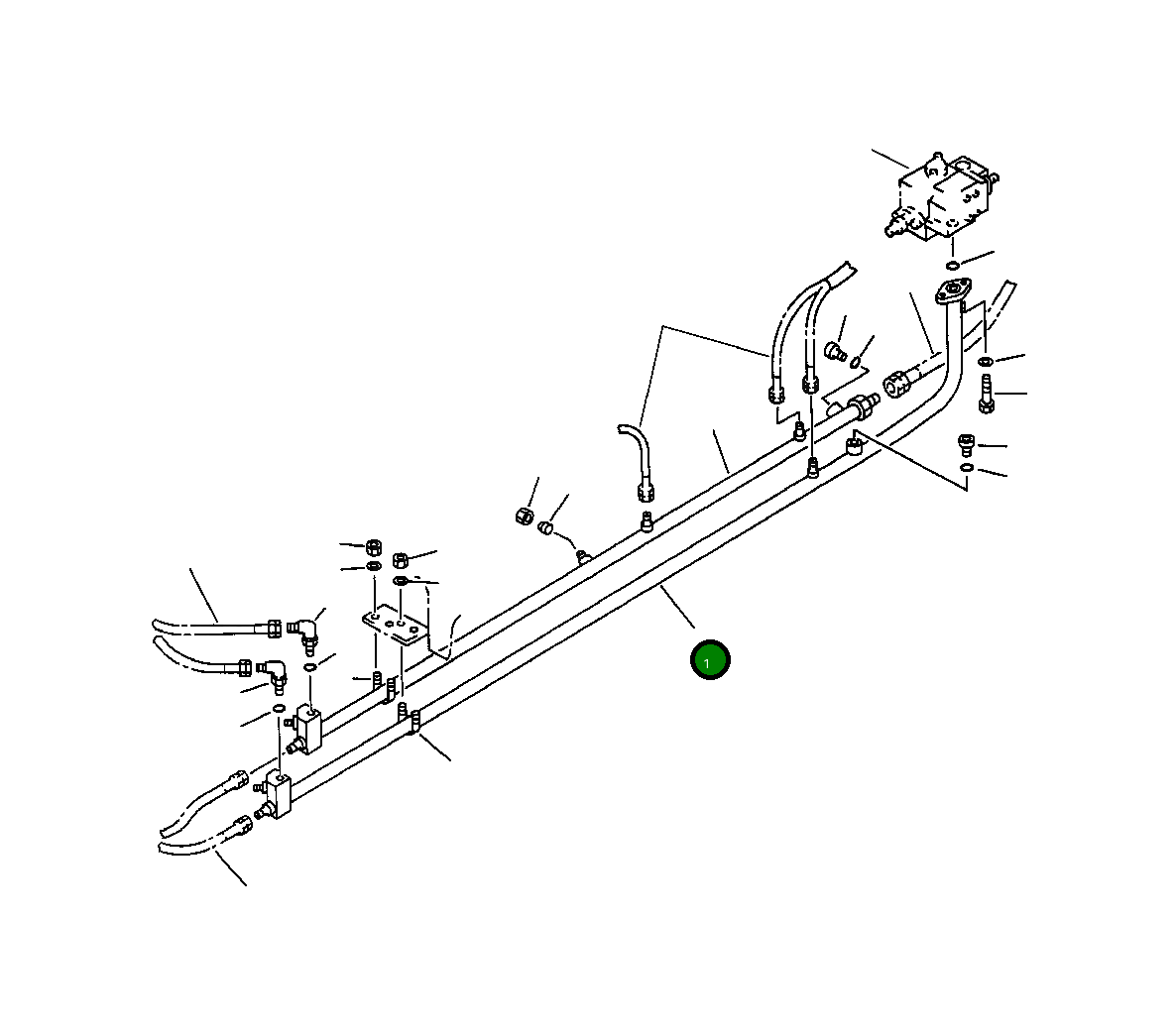 1