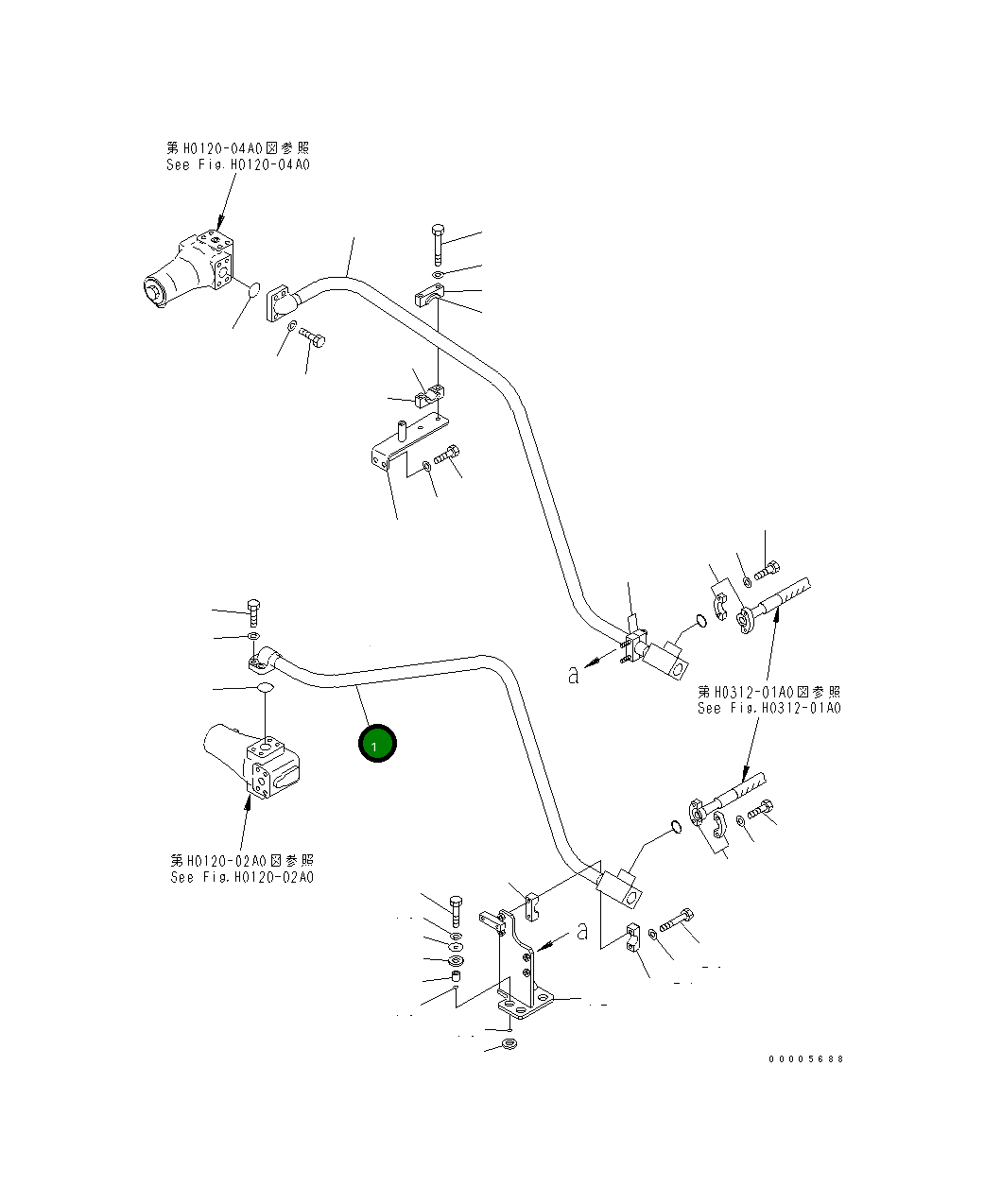 第H0120-04A0図参照
See Fig.H0120-04A0

a

第H0312-01A0図参照
See Fig.H0312-01A0

1

第H0120-02A0図参照
See Fig.H0120-02A0

a

00005688