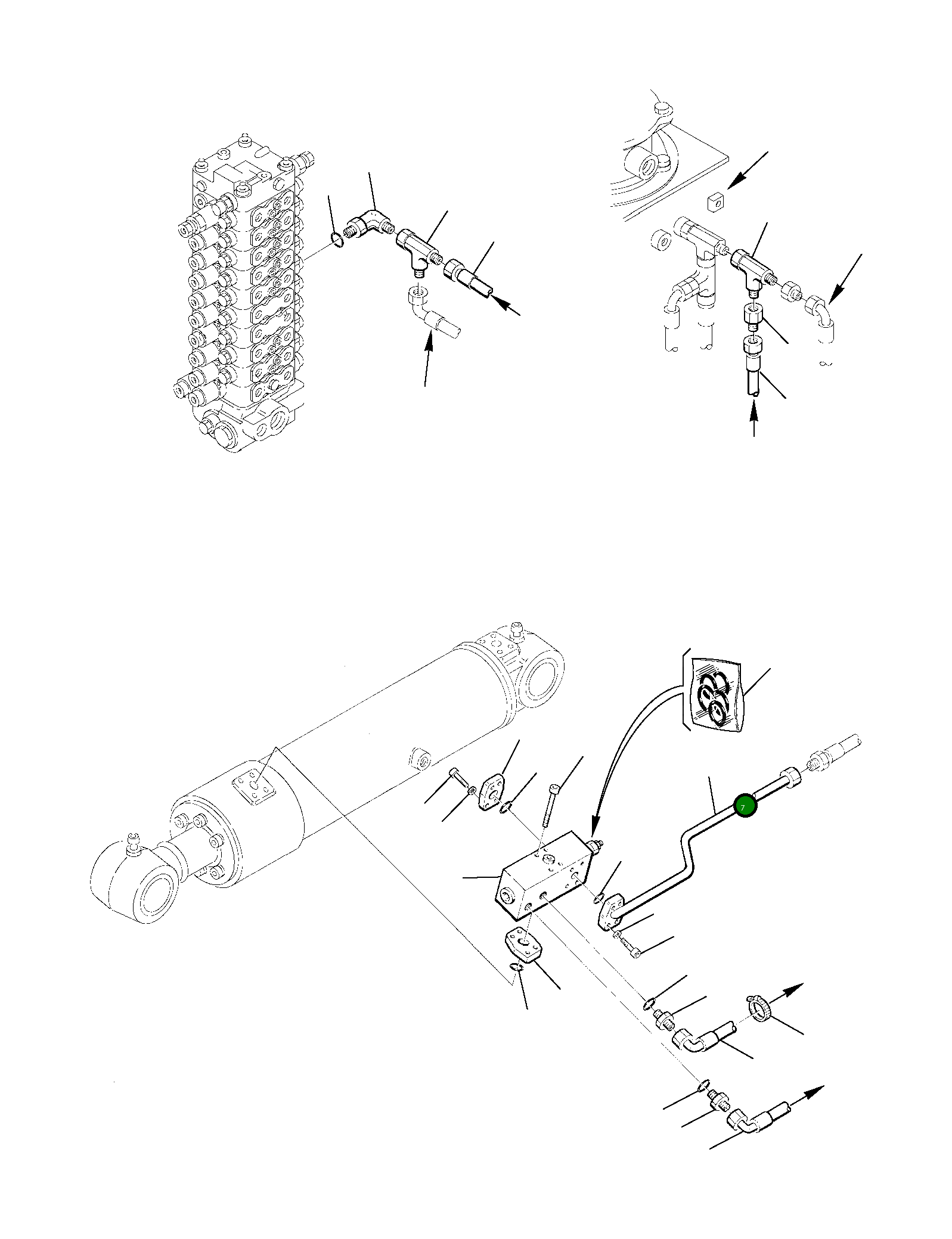 7