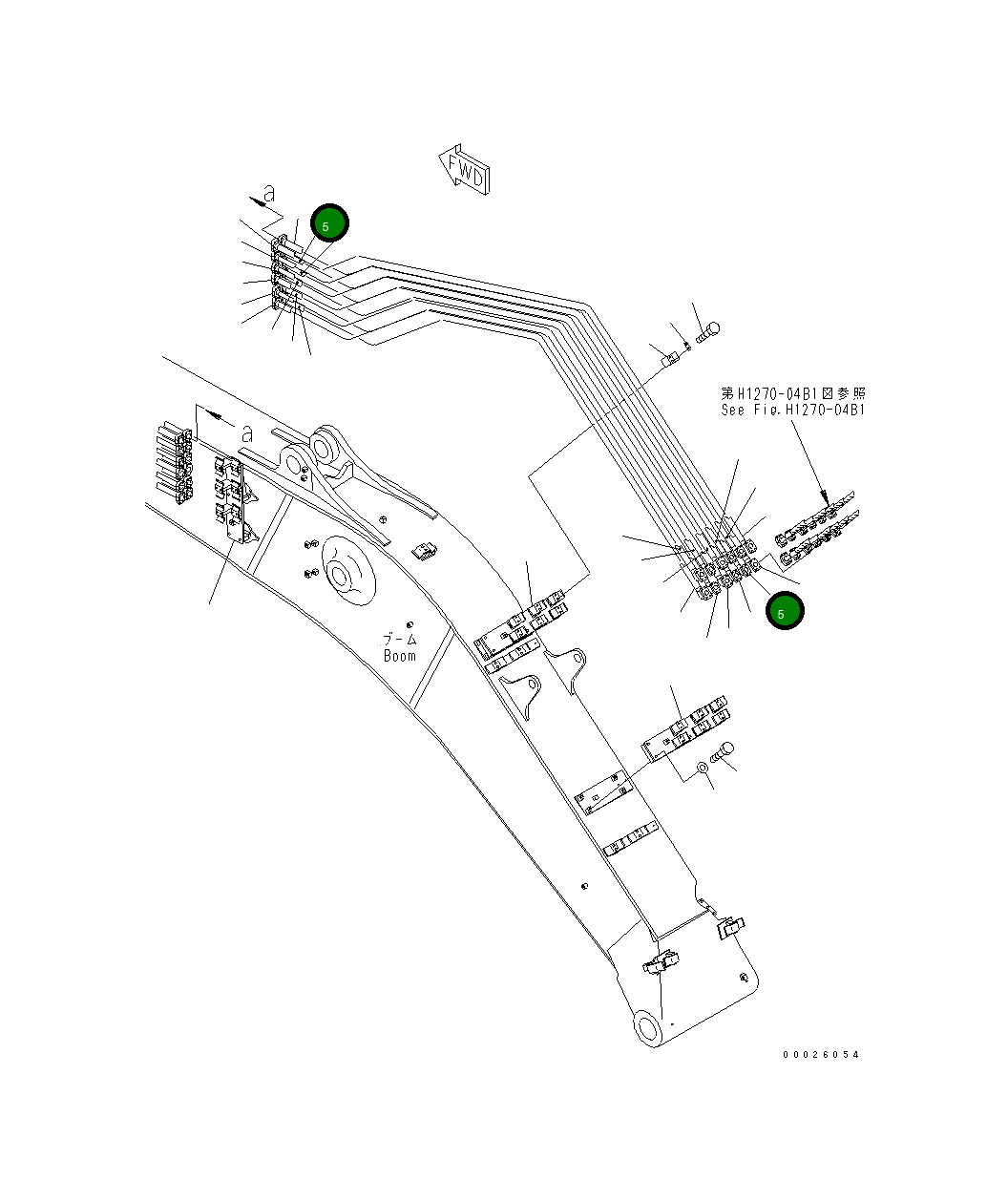 FWD

a

5

第H1270-04B1図参照
See Fig.H1270-04B1

a

ブーム
Boom

5

00026054