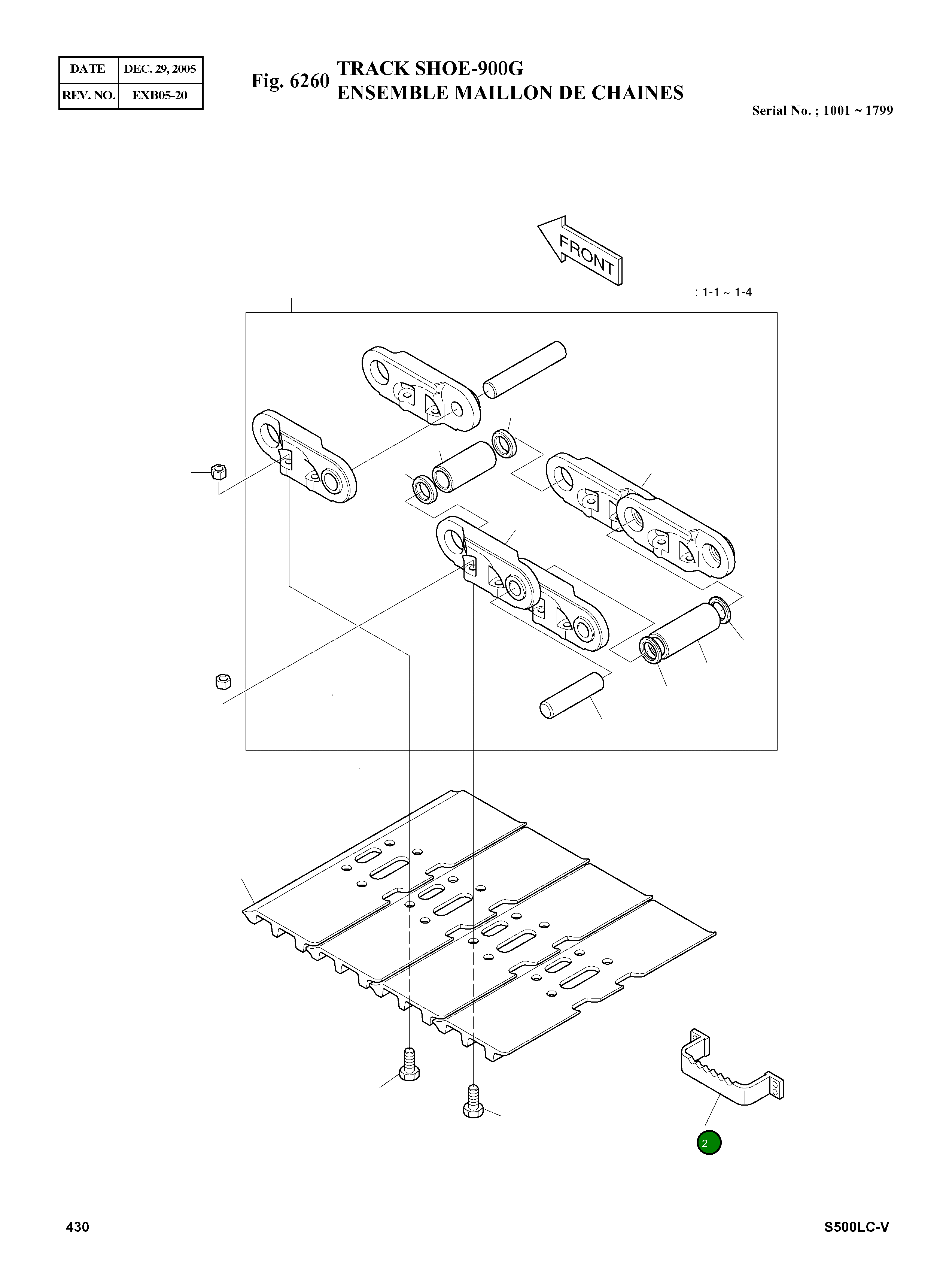 | DATE | DEC. 29, 2005 |
|---|---|
| REV. NO. | EXB05-20 |

Fig. 6260 TRACK SHOE-900G
ENSEMBLE MAILLON DE CHAINES

Serial No. ; 1001 ~ 1799

FRONT

: 1-1 ~ 1-4

2

430

S500LC-V