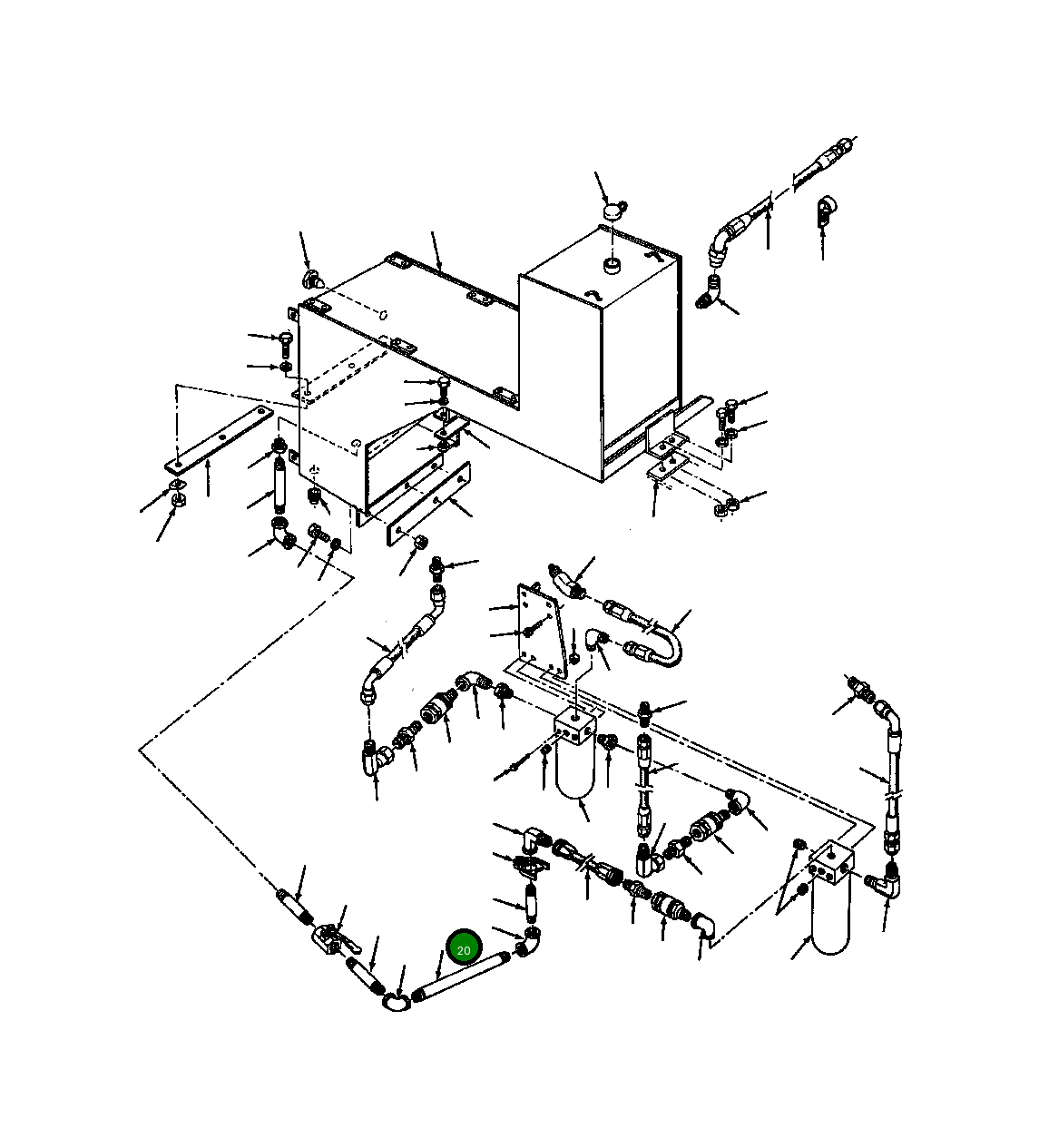 20