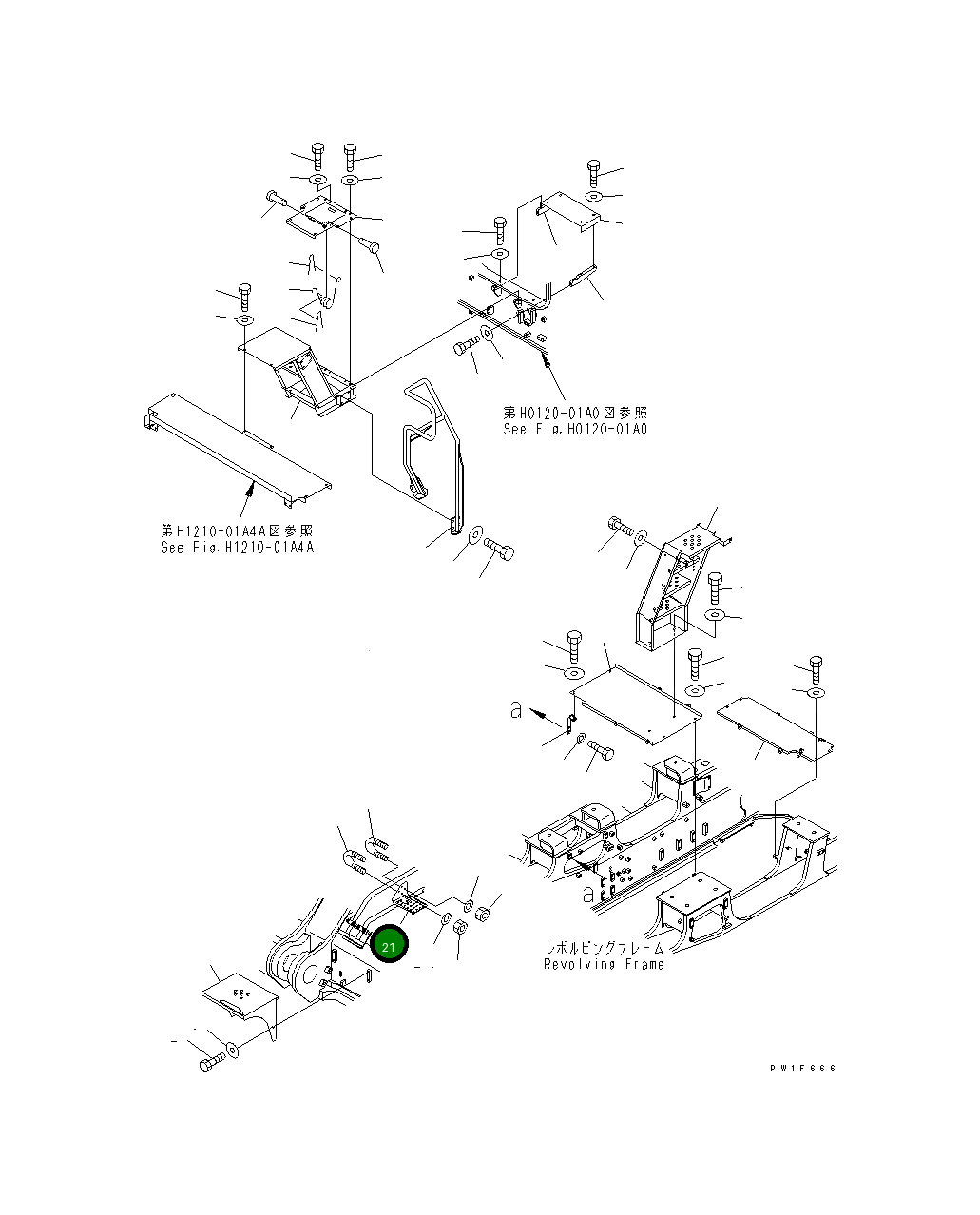 第H0120-01A0図参照
See Fig.H0120-01A0

第H1210-01A4A図参照
See Fig.H1210-01A4A

a

a

21

レボルビングフレーム
Revolving Frame

PW1F666