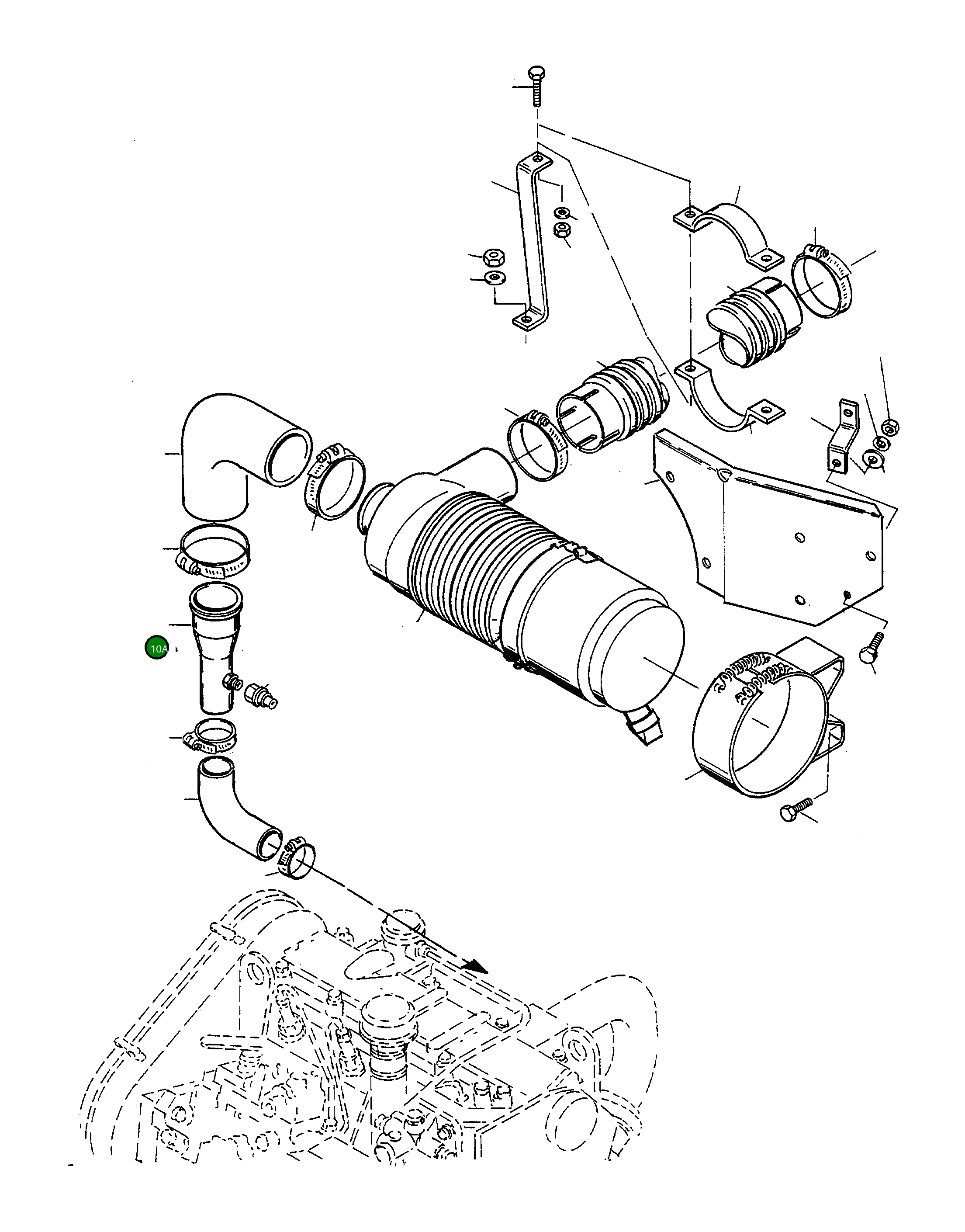 10A