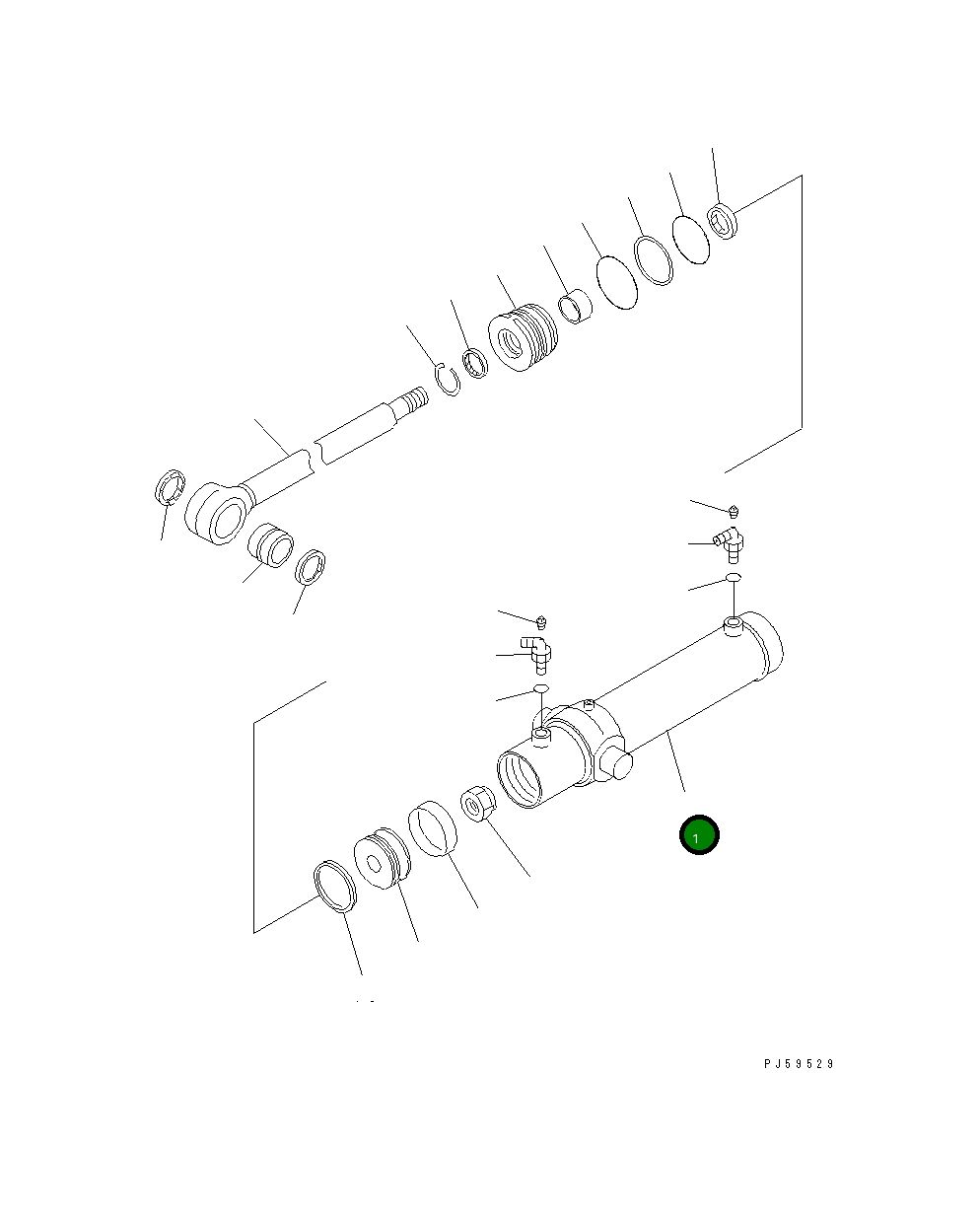 1

PJ59529