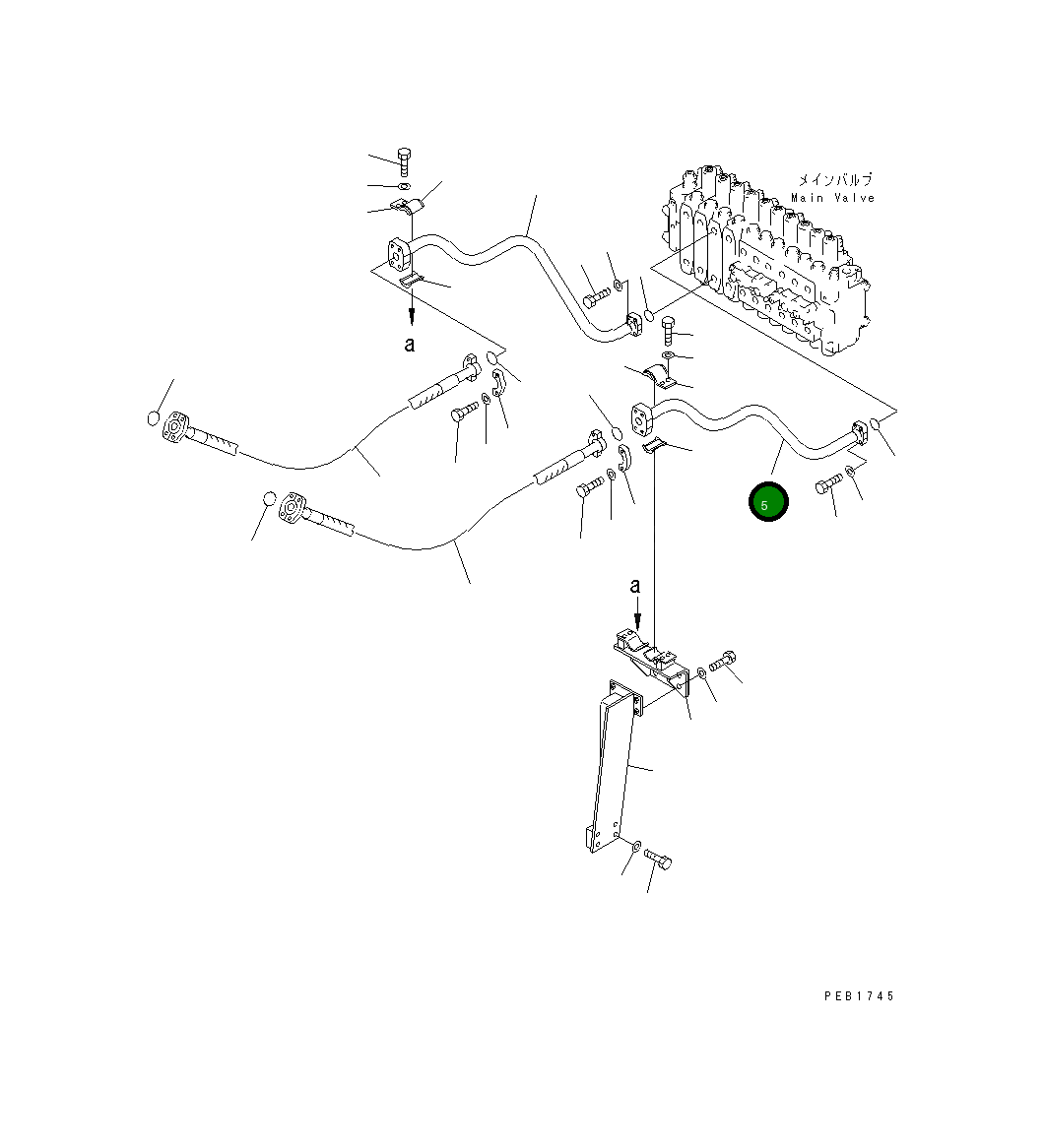 メインバルブ
Main Valve

a

5

a

PEB1745