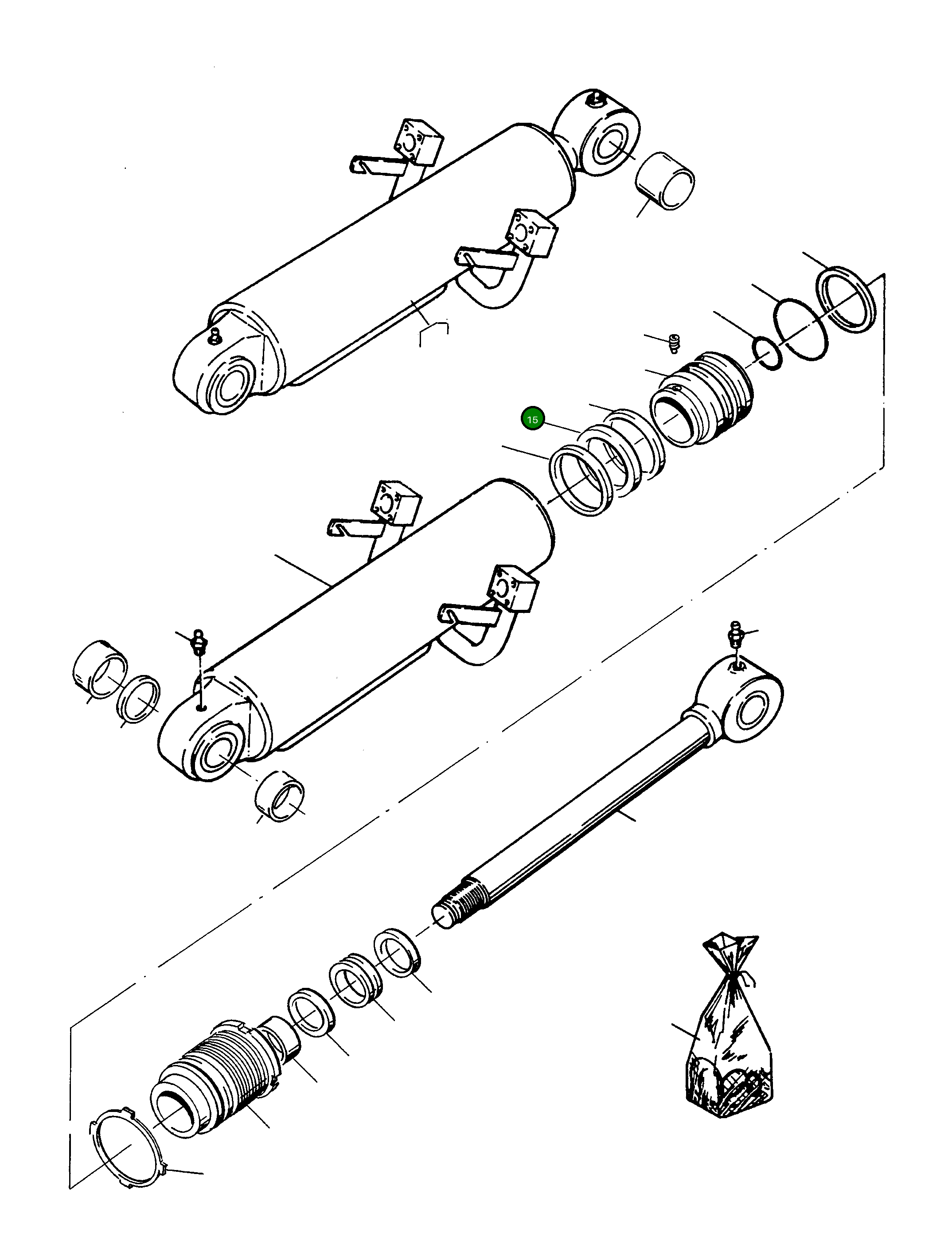 15