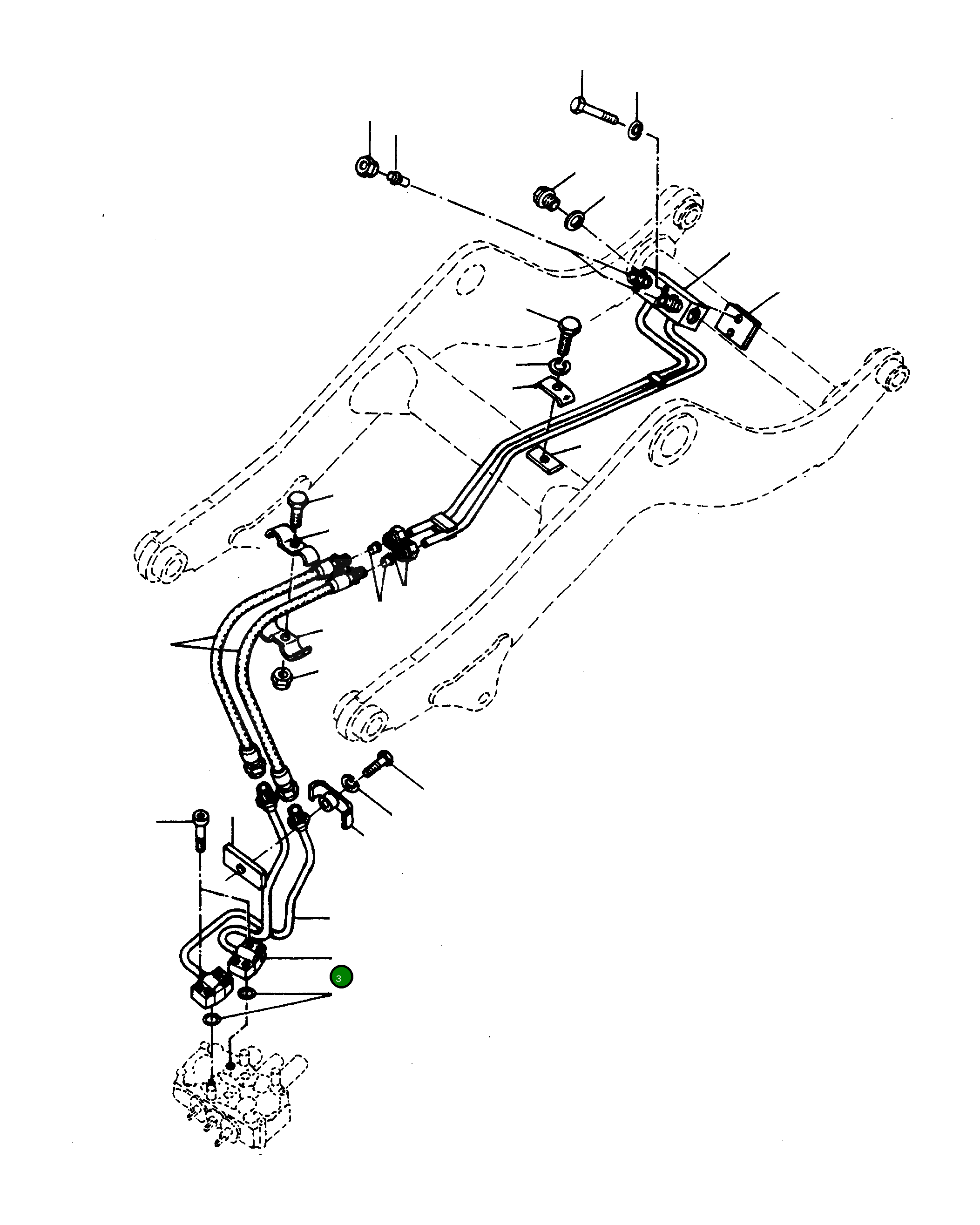 3