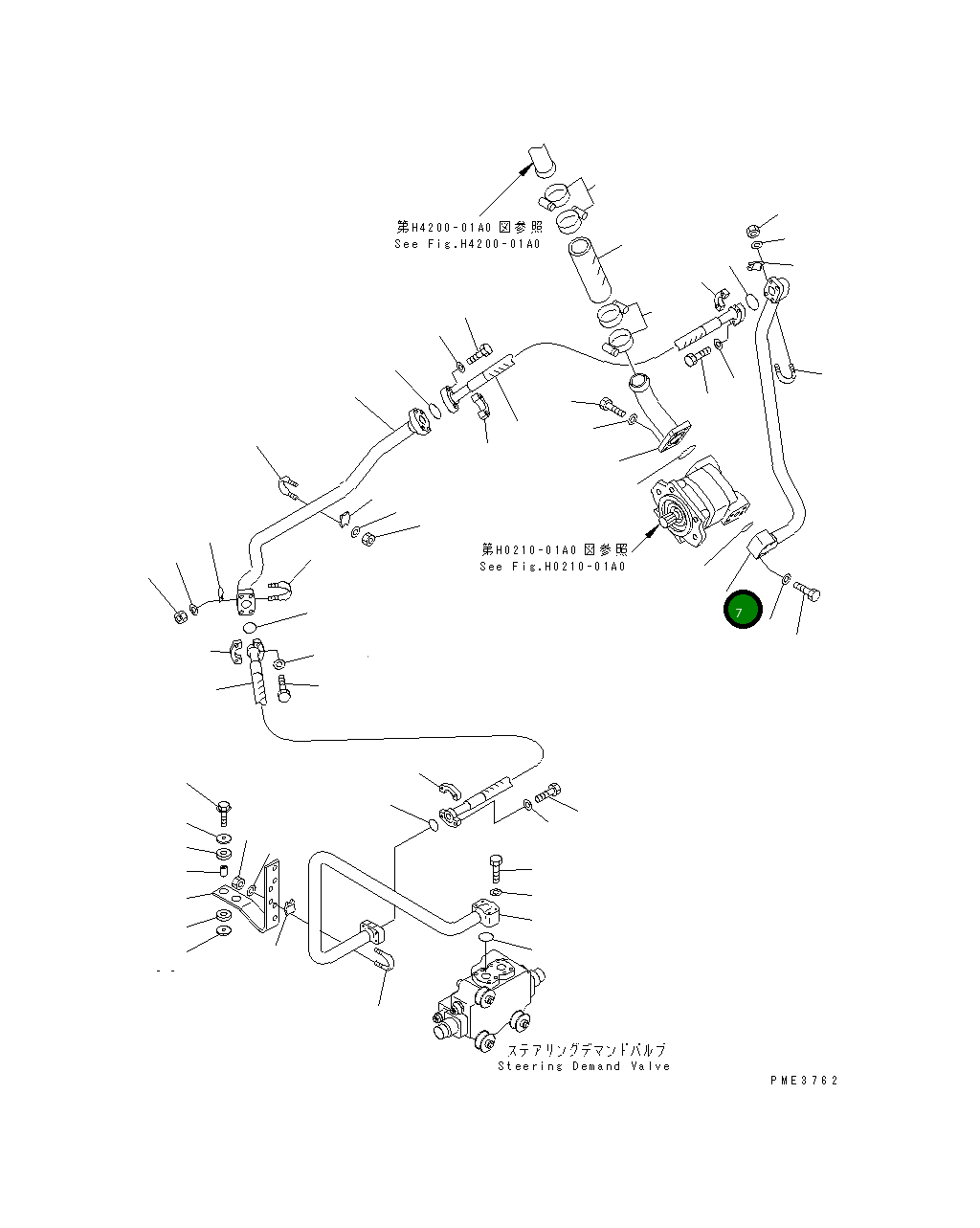 第H4200-01A0 図参照
See Fig.H4200-01A0

第H0210-01A0 図参照
See Fig.H0210-01A0

7

ステアリングデマンドバルブ
Steering Demand Valve

PME3762