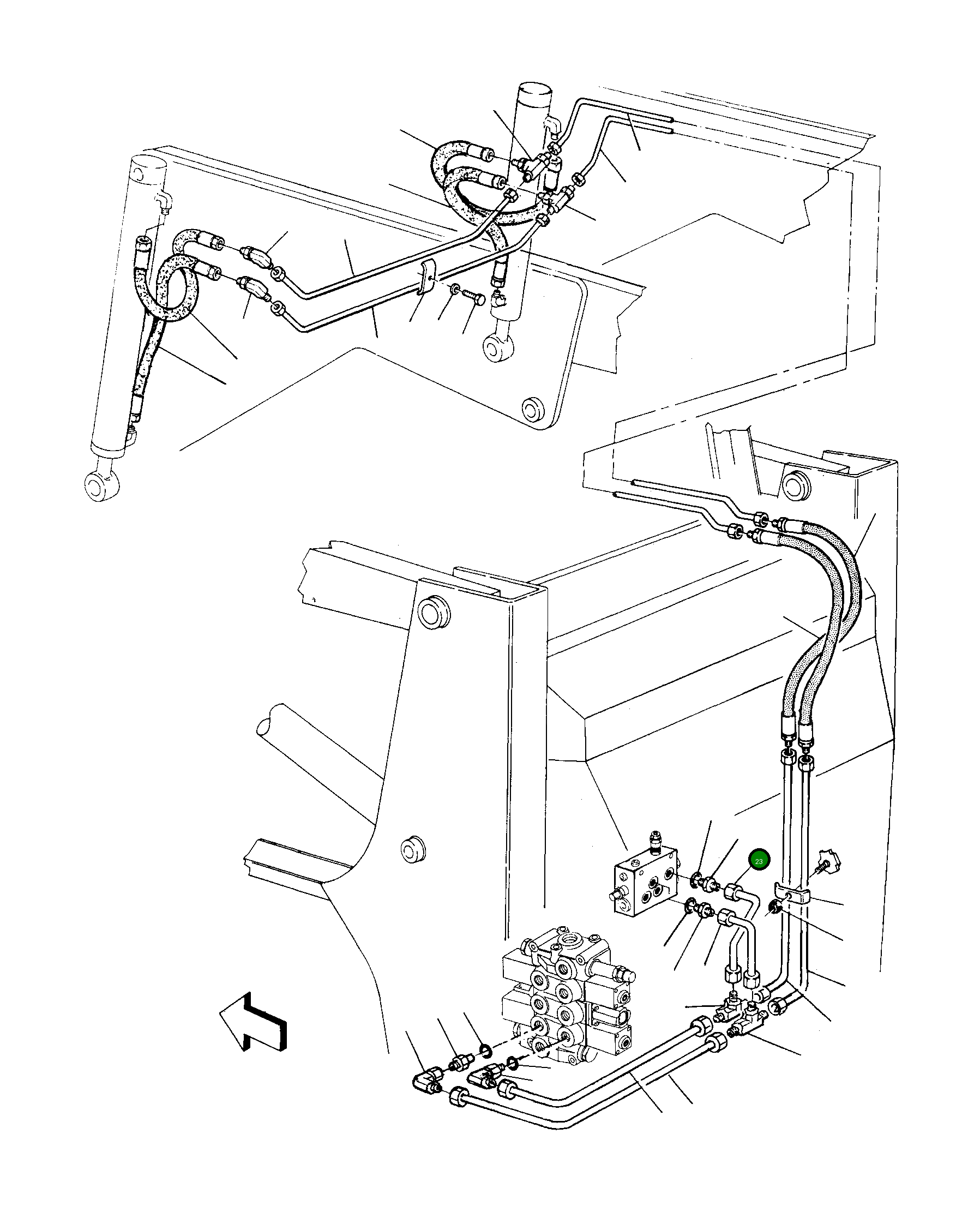 23