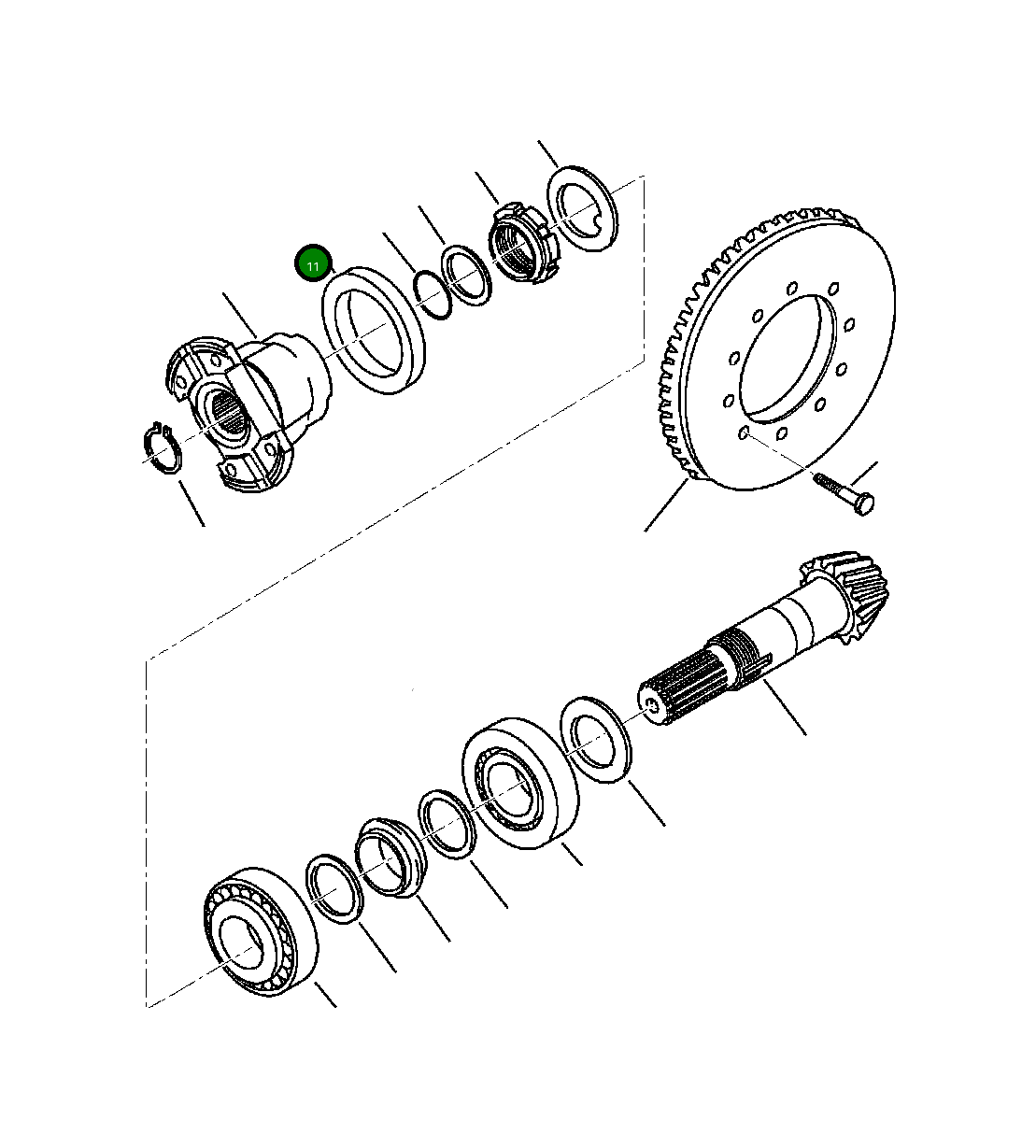 11