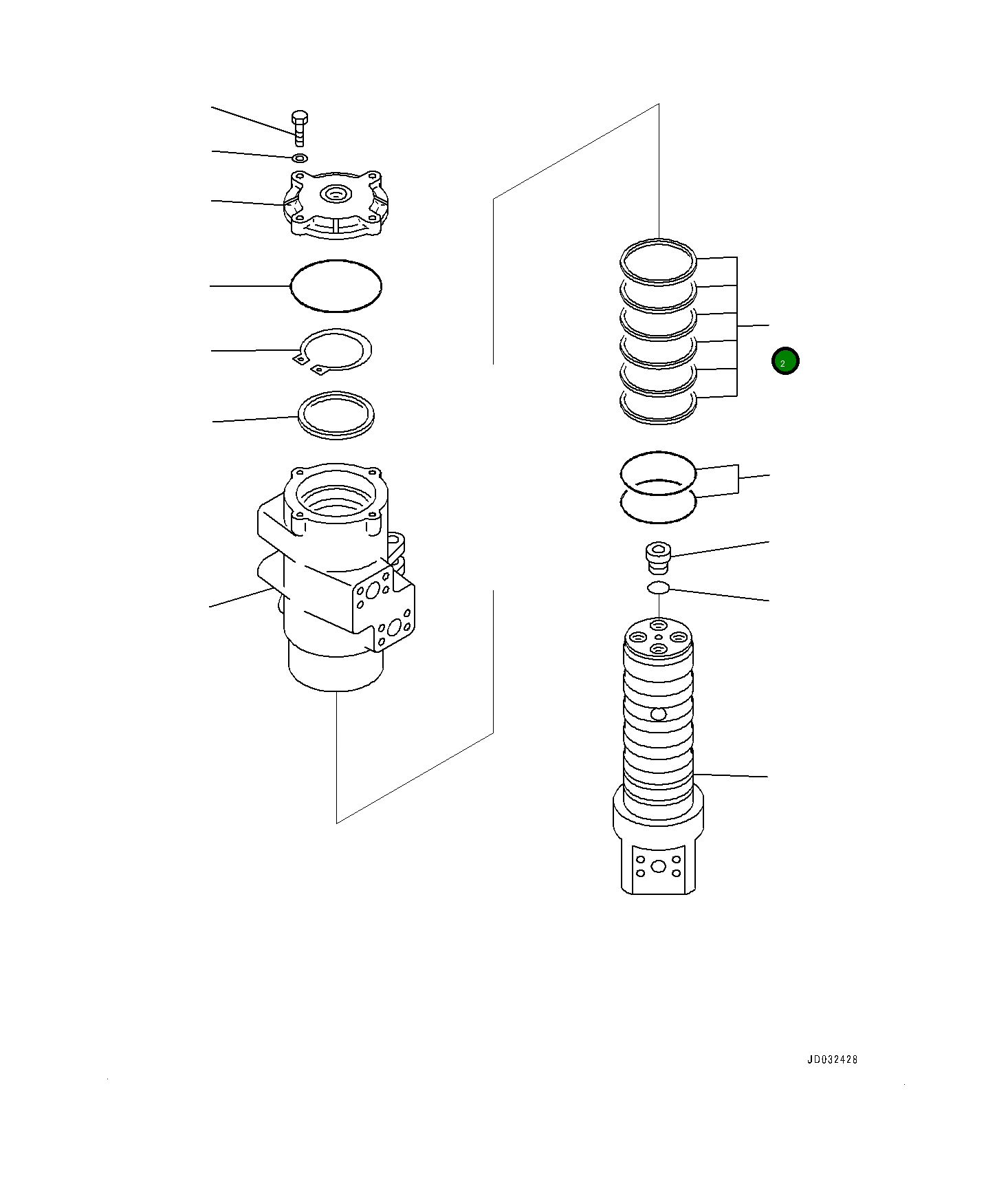 2

JD032428