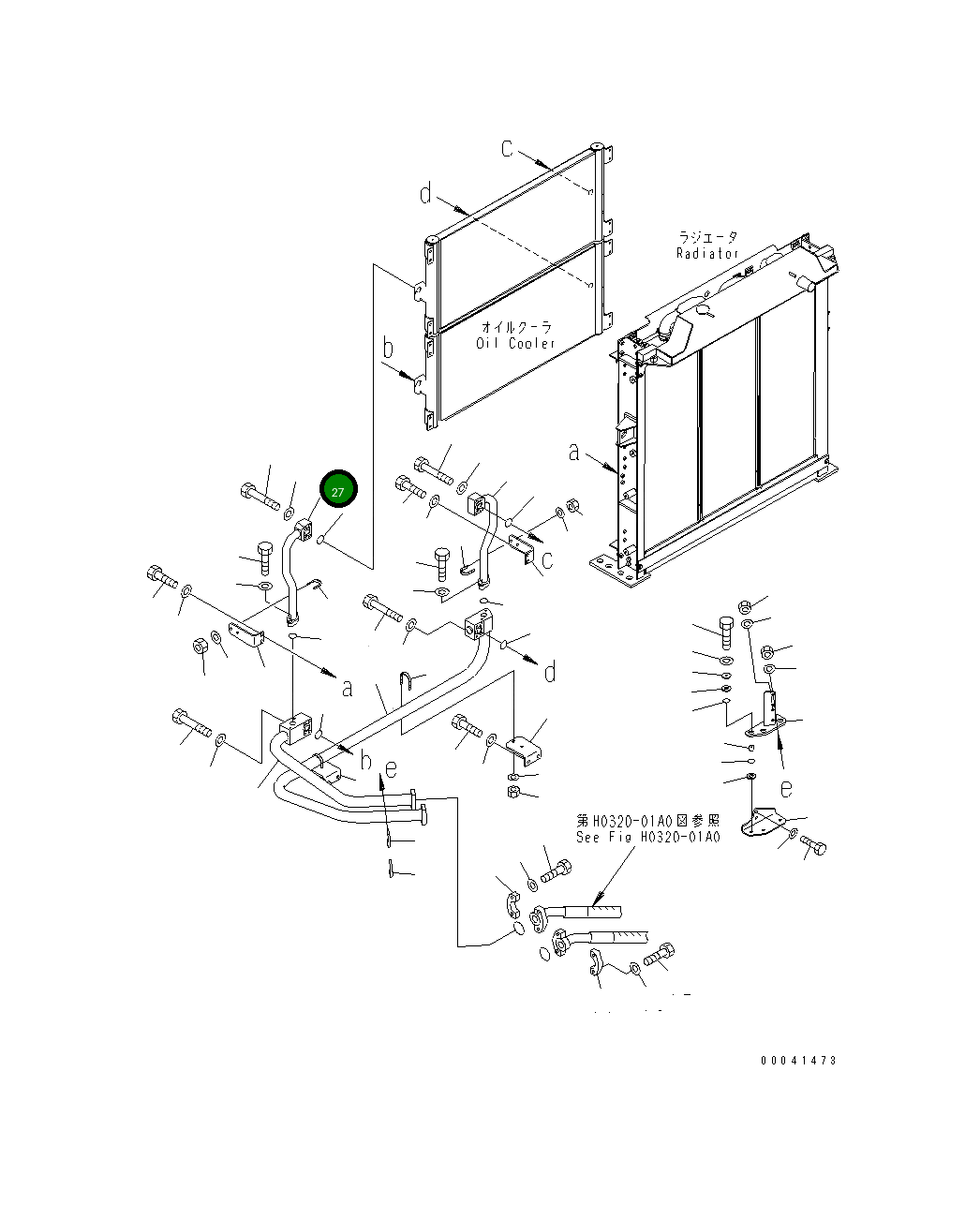 c
d
ラジエータ
Radiator
オイルクーラ
Oil Cooler
b
a
27
c
d
a
b
e
e
第H0320-01A0図参照
See Fig H0320-01A0
00041473