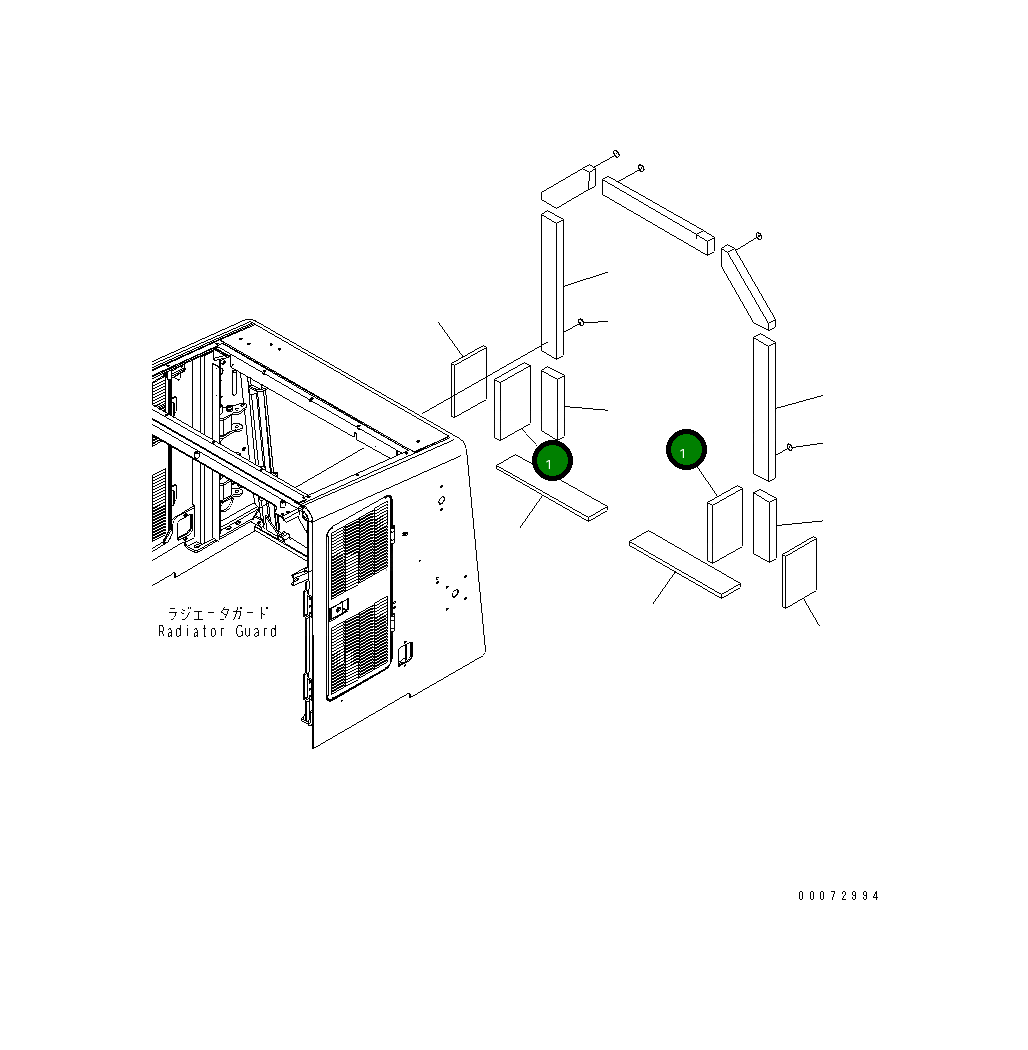 1
1
ラジエータガード
Radiator Guard
00072994