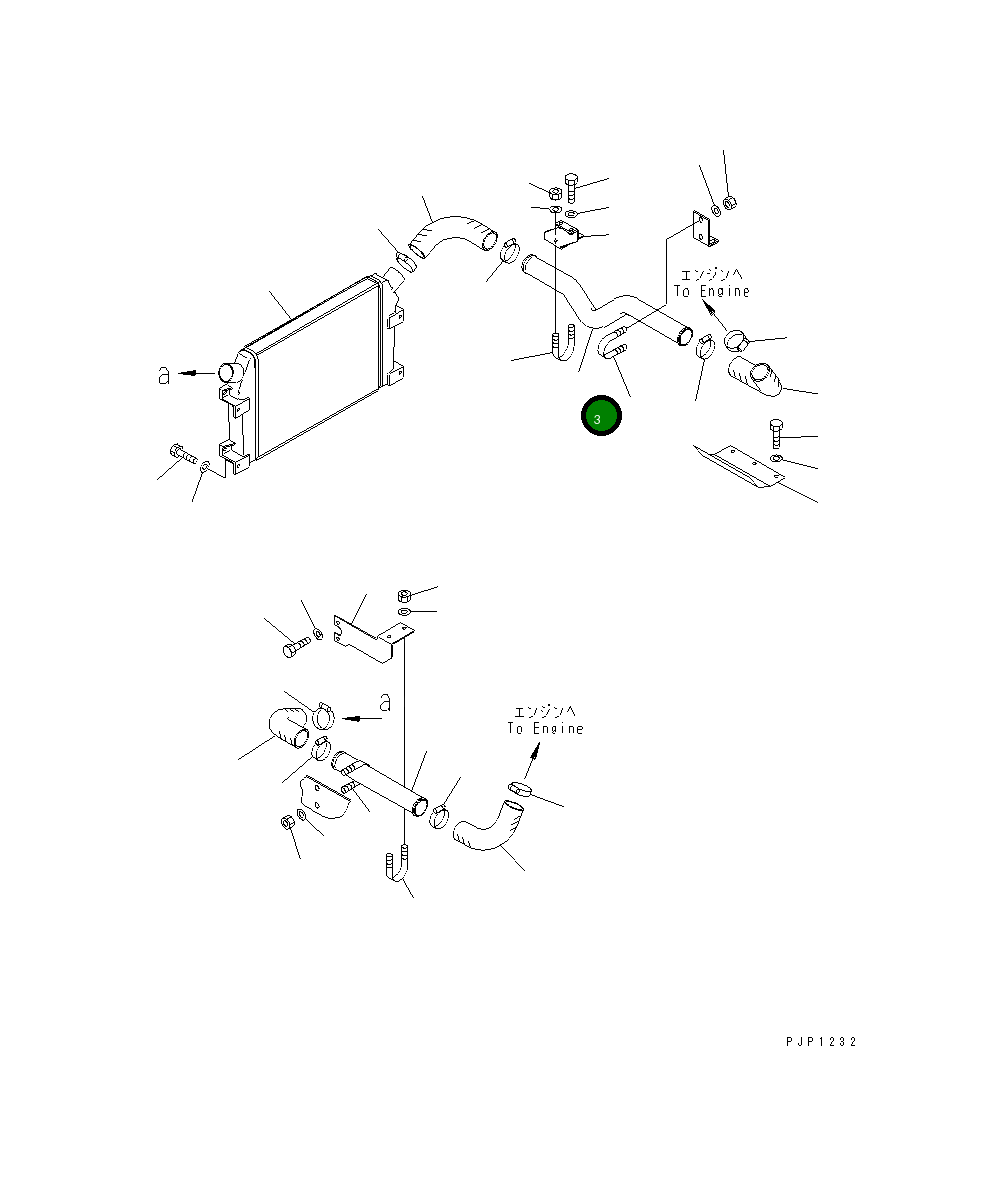 エンジンへ
To Engine

a

3

a

エンジンへ
To Engine

PJP1232