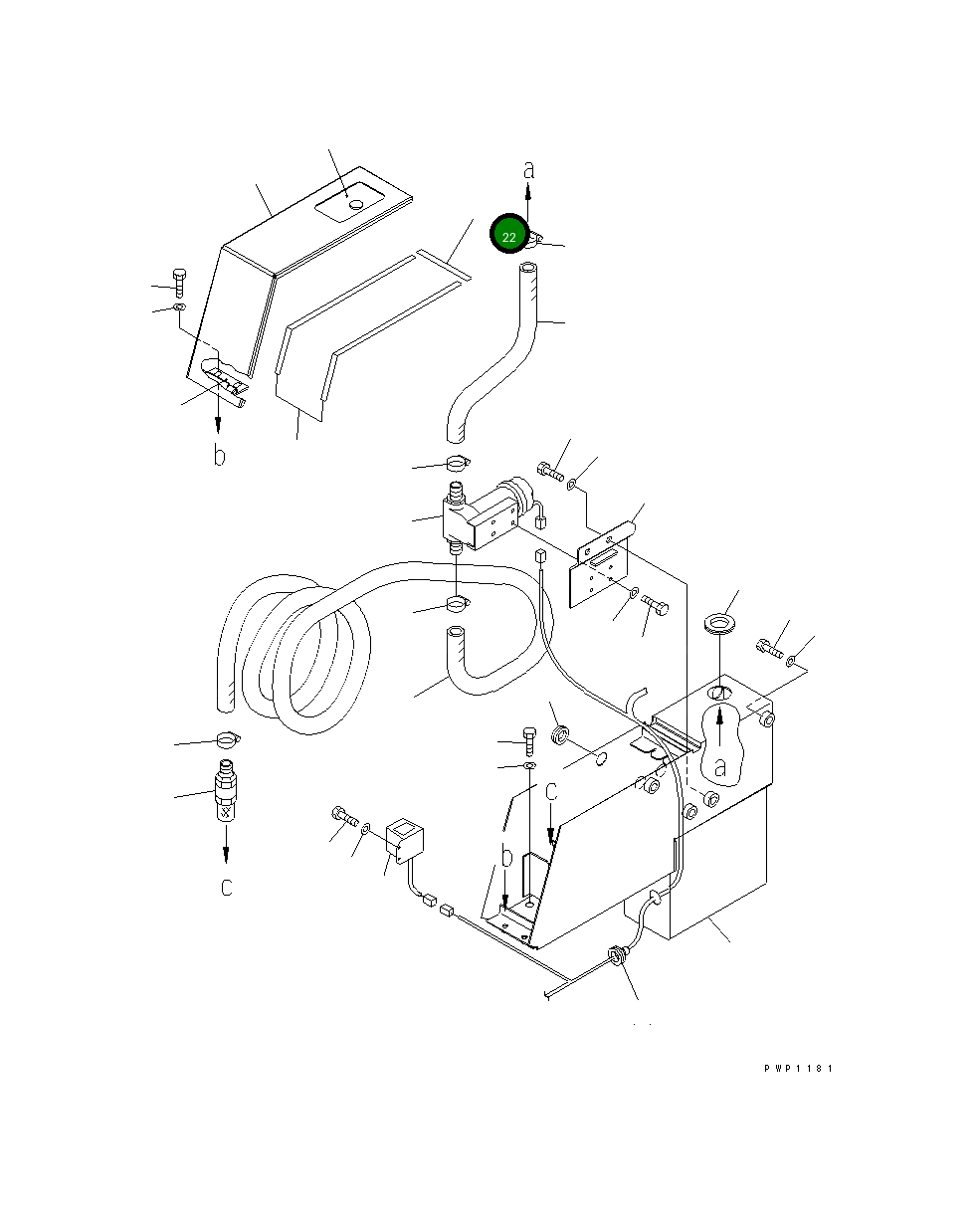 a
22
b
a
c
b
c
PWP1181