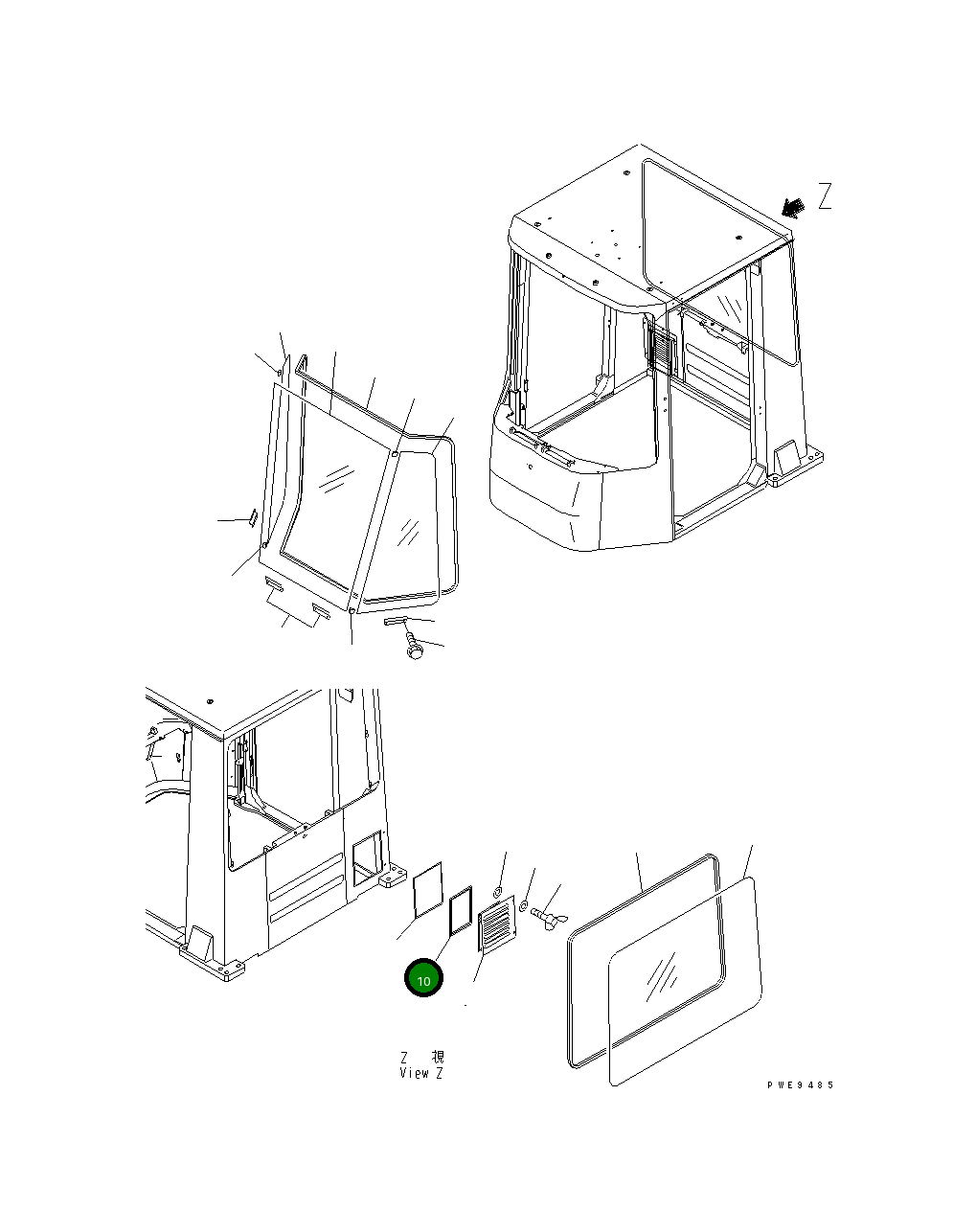 Z

10

Z 視
View Z

PWE9485