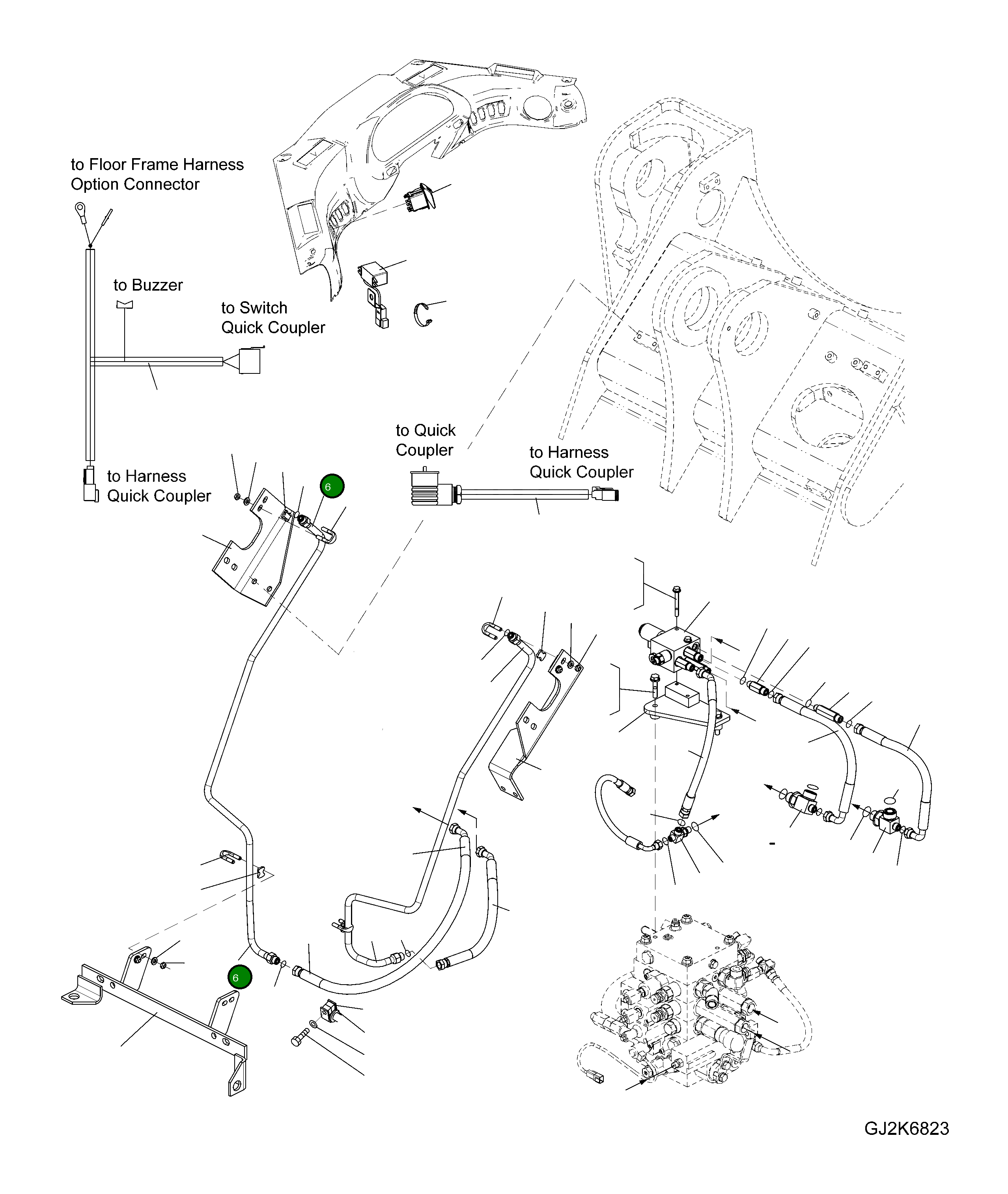 to Floor Frame Harness Option Connector

to Buzzer

to Switch Quick Coupler

to Quick Coupler

to Harness Quick Coupler

to Harness Quick Coupler

6

6

GJ2K6823