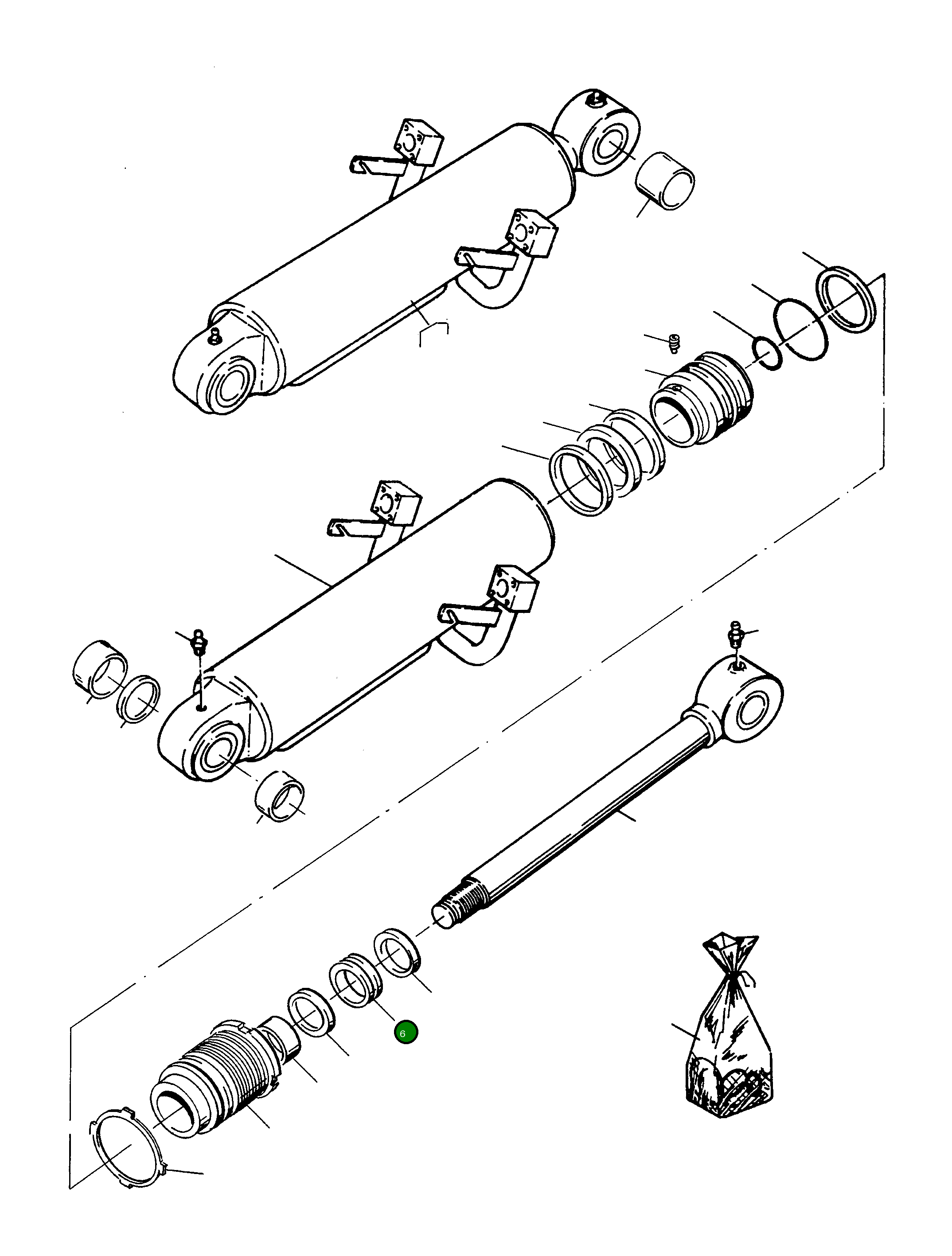 6