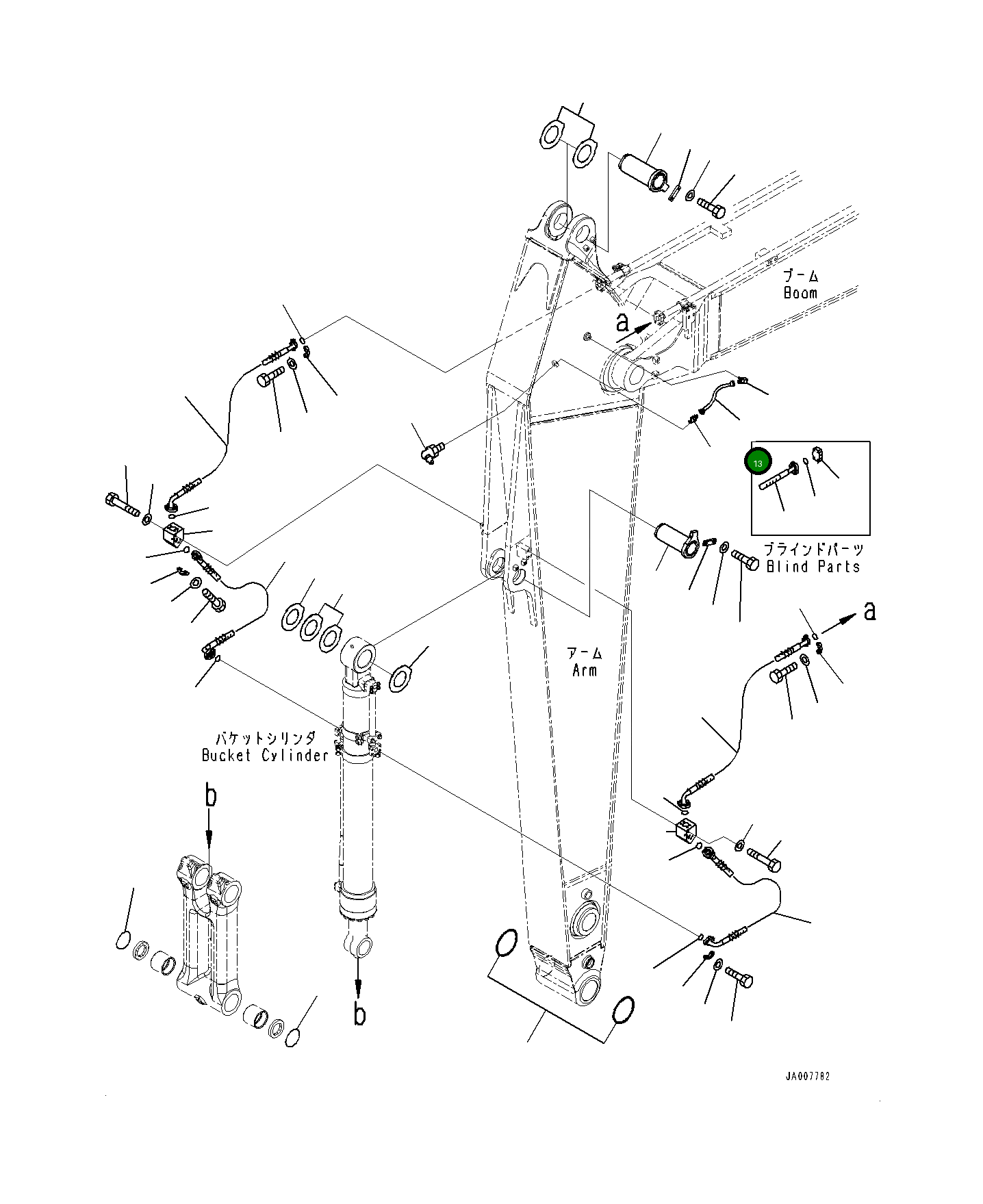 ブーム
Boom

a

13

ブラインドパーツ
Blind Parts

a

アーム
Arm

バケットシリンダ
Bucket Cylinder

b

b

JA007782